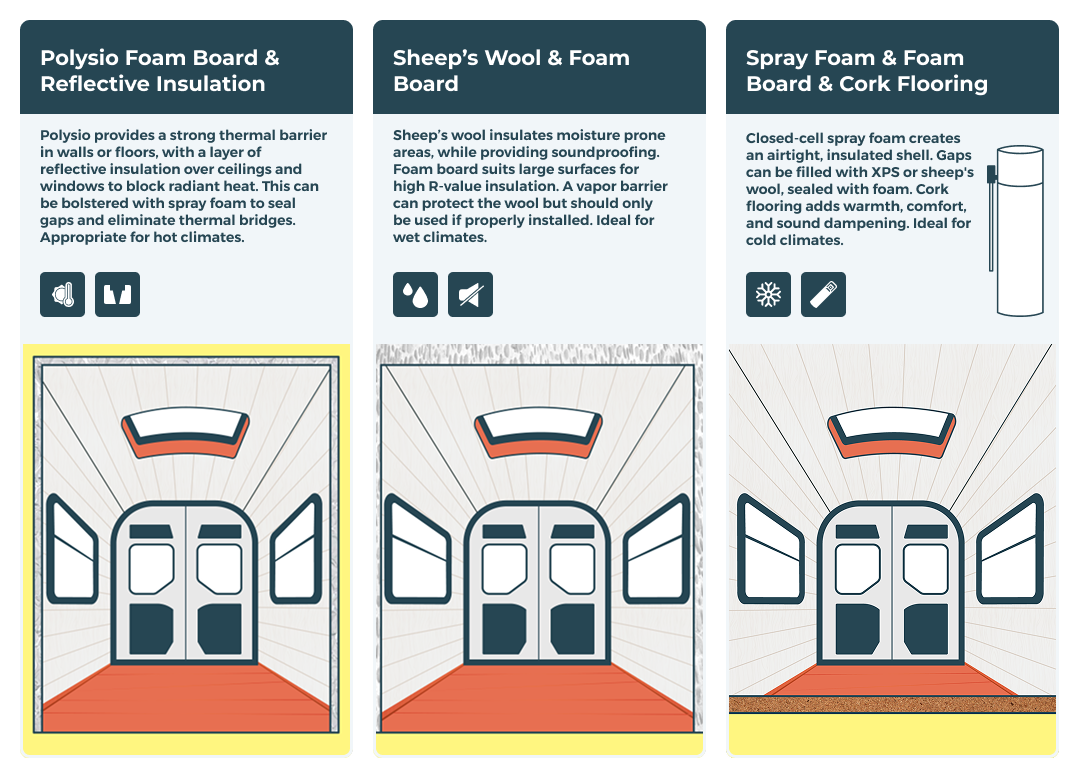 Polysio Foam Board & Reflective Insulation

Polysio provides a strong thermal barrier in walls or floors, with a layer of reflective insulation over ceilings and windows to block radiant heat. This can be bolstered with spray foam to seal gaps and eliminate thermal bridges. Appropriate for hot climates.

Sheep's Wool & Foam Board

Sheep's wool insulates moisture prone areas, while providing soundproofing. Foam board suits large surfaces for high R-value insulation. A vapor barrier can protect the wool but should only be used if properly installed. Ideal for wet climates.

Spray Foam & Foam Board & Cork Flooring

Closed-cell spray foam creates an airtight, insulated shell. Gaps can be filled with XPS or sheep's wool, sealed with foam. Cork flooring adds warmth, comfort, and sound dampening. Ideal for cold climates.