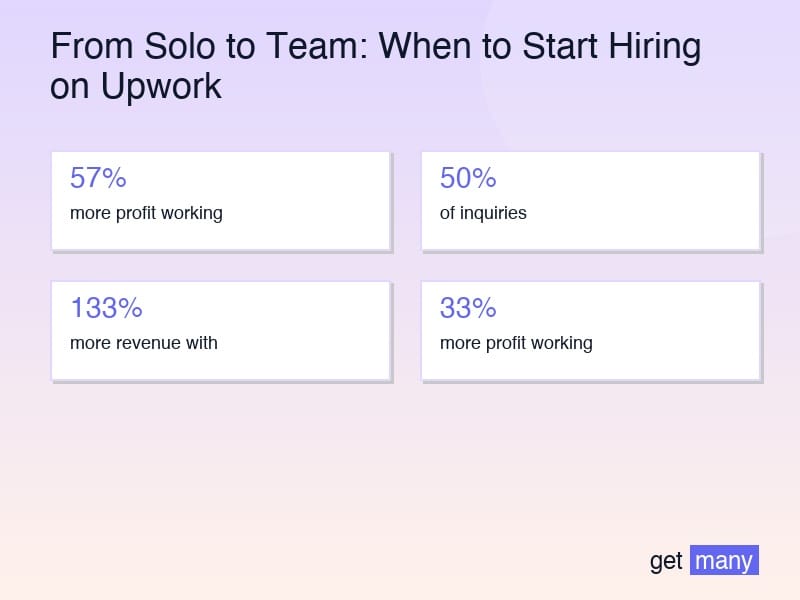 From Solo to Team: When to Start Hiring on Upwork

57%
more profit working

50%
of inquiries

133%
more revenue with

33%
more profit working

get many