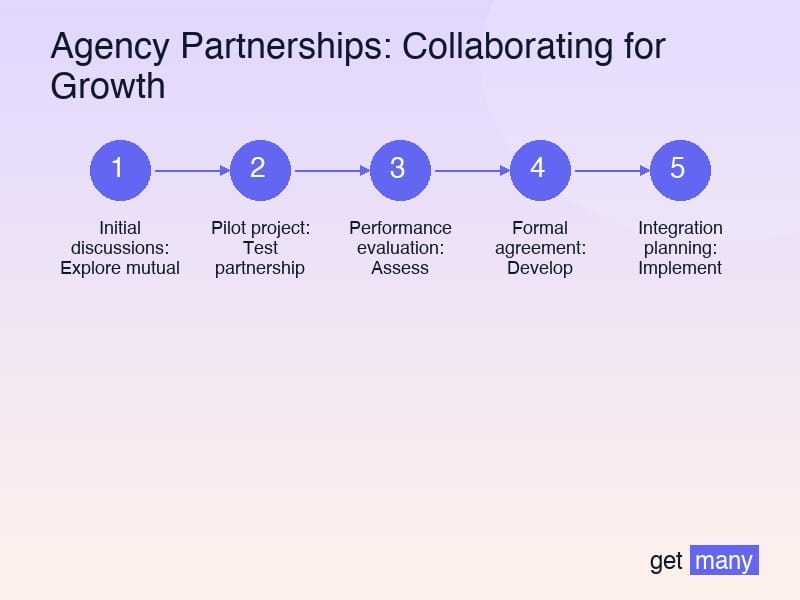 Agency Partnerships: Collaborating for Growth

1

Initial discussions: Explore mutual

2

Pilot project: Test partnership

3

Performance evaluation: Assess

4

Formal agreement: Develop

5

Integration planning: Implement

get many