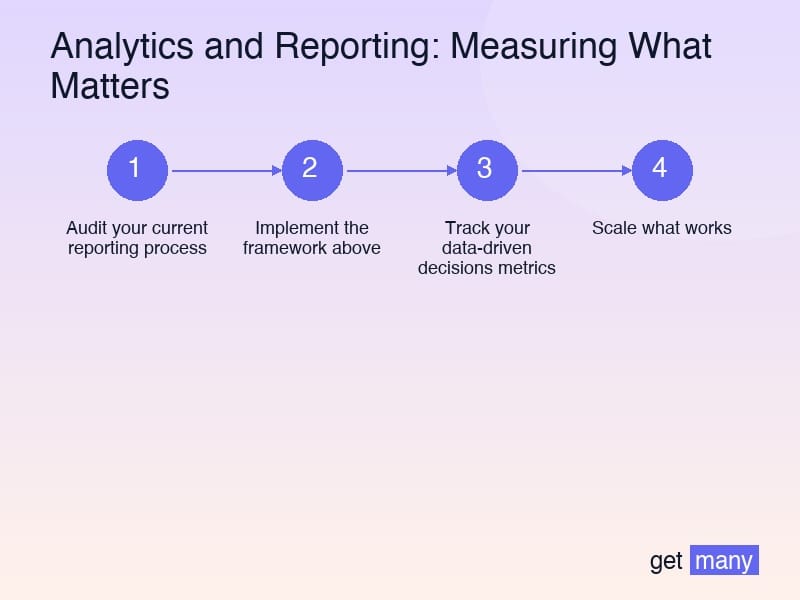 Analytics and Reporting: Measuring What Matters

1
Audit your current reporting process

2
Implement the framework above

3
Track your data-driven decisions metrics

4
Scale what works

get many