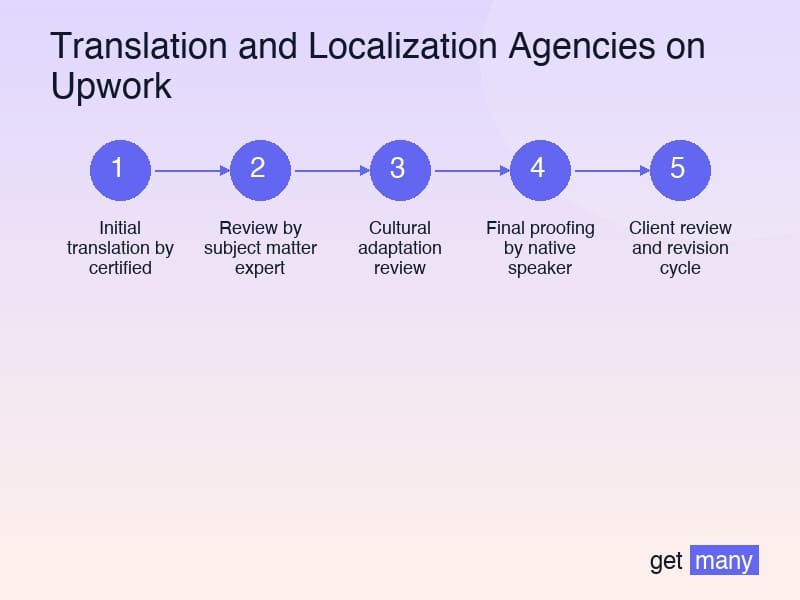 Translation and Localization Agencies on Upwork

1

Initial translation by certified

2

Review by subject matter expert

3

Cultural adaptation review

4

Final proofing by native speaker

5

Client review and revision cycle

get many