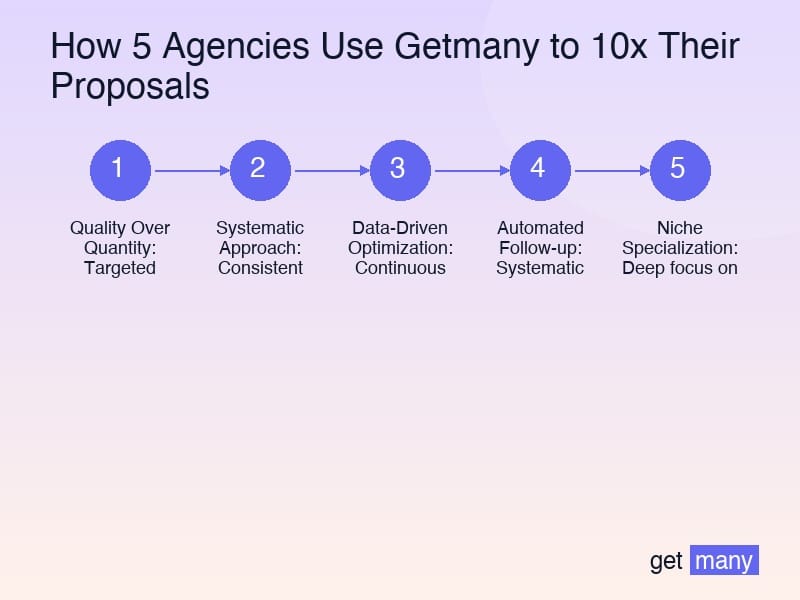 How 5 Agencies Use Getmany to 10x Their Proposals

1

Quality Over Quantity: Targeted

2

Systematic Approach: Consistent

3

Data-Driven Optimization: Continuous

4

Automated Follow-up: Systematic

5

Niche Specialization: Deep focus on

get many