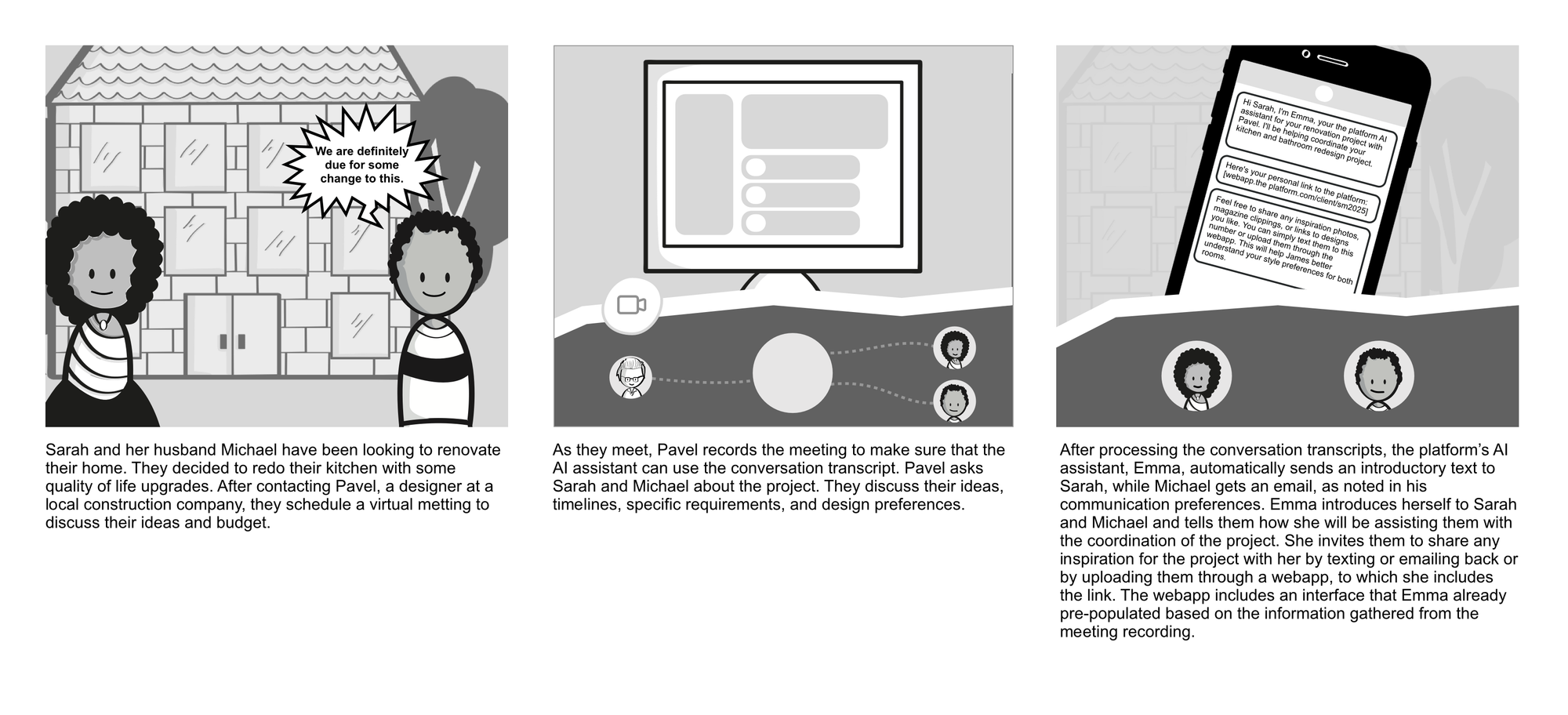 We are definitely due for some change to this.

Sarah and her husband Michael have been looking to renovate their home. They decided to redo their kitchen with some quality of life upgrades. After contacting Pavel, a designer at a local construction company, they schedule a virtual metting to discuss their ideas and budget.

As they meet, Pavel records the meeting to make sure that the AI assistant can use the conversation transcript. Pavel asks Sarah and Michael about the project. They discuss their ideas, timelines, specific requirements, and design preferences.

Hi Sarah, I'm Emma, your the platform AI assistant for your renovation project with Pavel. I'll be helping coordinate your kitchen and bathroom redesign project.

Here's your personal link to the platform: [webapp.the platform.com/client/sm2025]

Feel free to share any inspiration photos, magazine clippings, or links to designs you like. You can simply text them to this number or upload them through the webapp. This will help James better understand your style preferences for both rooms.

After processing the conversation transcripts, the platform's AI assistant, Emma, automatically sends an introductory text to Sarah, while Michael gets an email, as noted in his communication preferences. Emma introduces herself to Sarah and Michael and tells them how she will be assisting them with the coordination of the project. She invites them to share any inspiration for the project with her by texting or emailing back or by uploading them through a webapp, to which she includes the link. The webapp includes an interface that Emma already pre-populated based on the information gathered from the meeting recording.