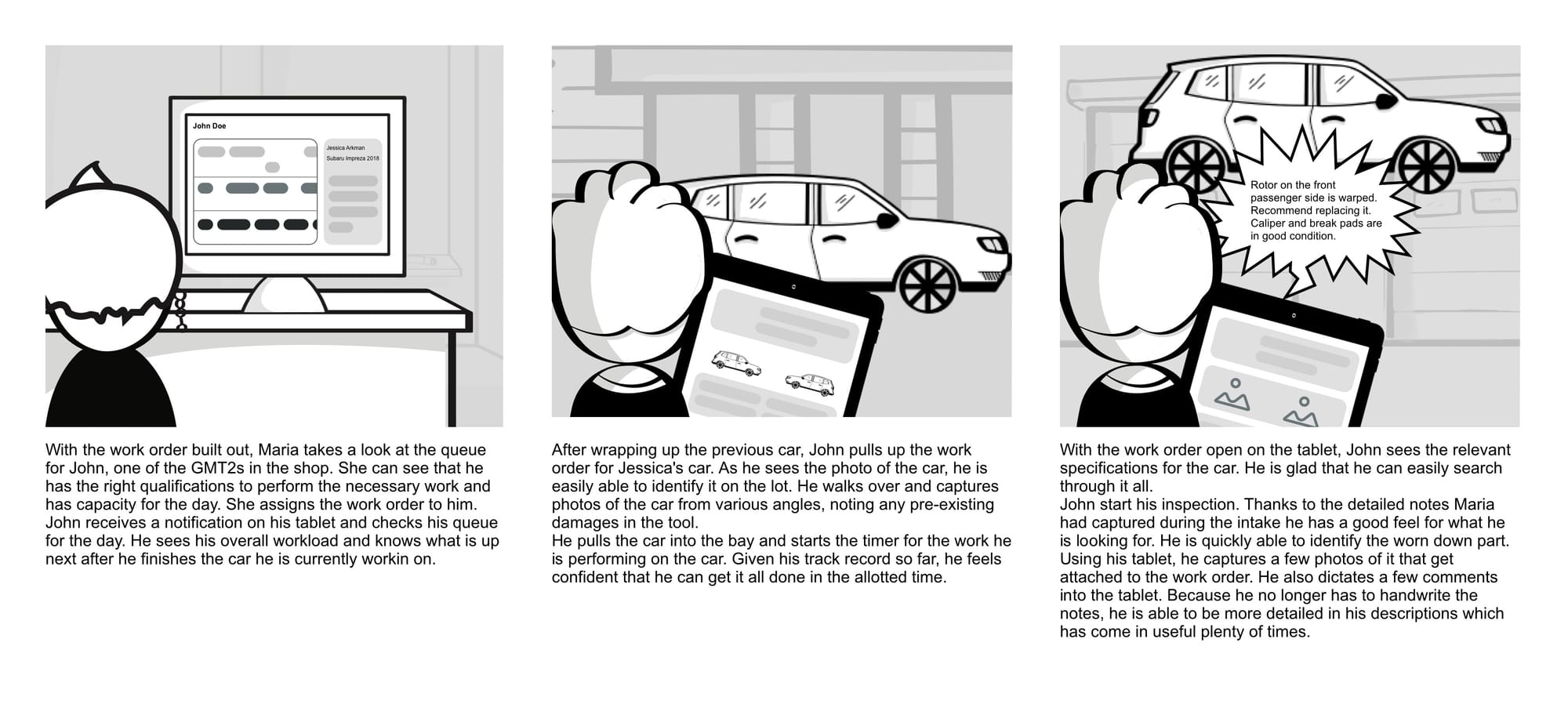 John Doe

Jessica Arkman
Subaru Impreza 2018

With the work order built out, Maria takes a look at the queue for John, one of the GMT2s in the shop. She can see that he has the right qualifications to perform the necessary work and has capacity for the day. She assigns the work order to him. John receives a notification on his tablet and checks his queue for the day. He sees his overall workload and knows what is up next after he finishes the car he is currently workin on.

After wrapping up the previous car, John pulls up the work order for Jessica's car. As he sees the photo of the car, he is easily able to identify it on the lot. He walks over and captures photos of the car from various angles, noting any pre-existing damages in the tool.
He pulls the car into the bay and starts the timer for the work he is performing on the car. Given his track record so far, he feels confident that he can get it all done in the allotted time.

Rotor on the front passenger side is warped. Recommend replacing it. Caliper and break pads are in good condition.

With the work order open on the tablet, John sees the relevant specifications for the car. He is glad that he can easily search through it all.
John start his inspection. Thanks to the detailed notes Maria had captured during the intake he has a good feel for what he is looking for. He is quickly able to identify the worn down part. Using his tablet, he captures a few photos of it that get attached to the work order. He also dictates a few comments into the tablet. Because he no longer has to handwrite the notes, he is able to be more detailed in his descriptions which has come in useful plenty of times.