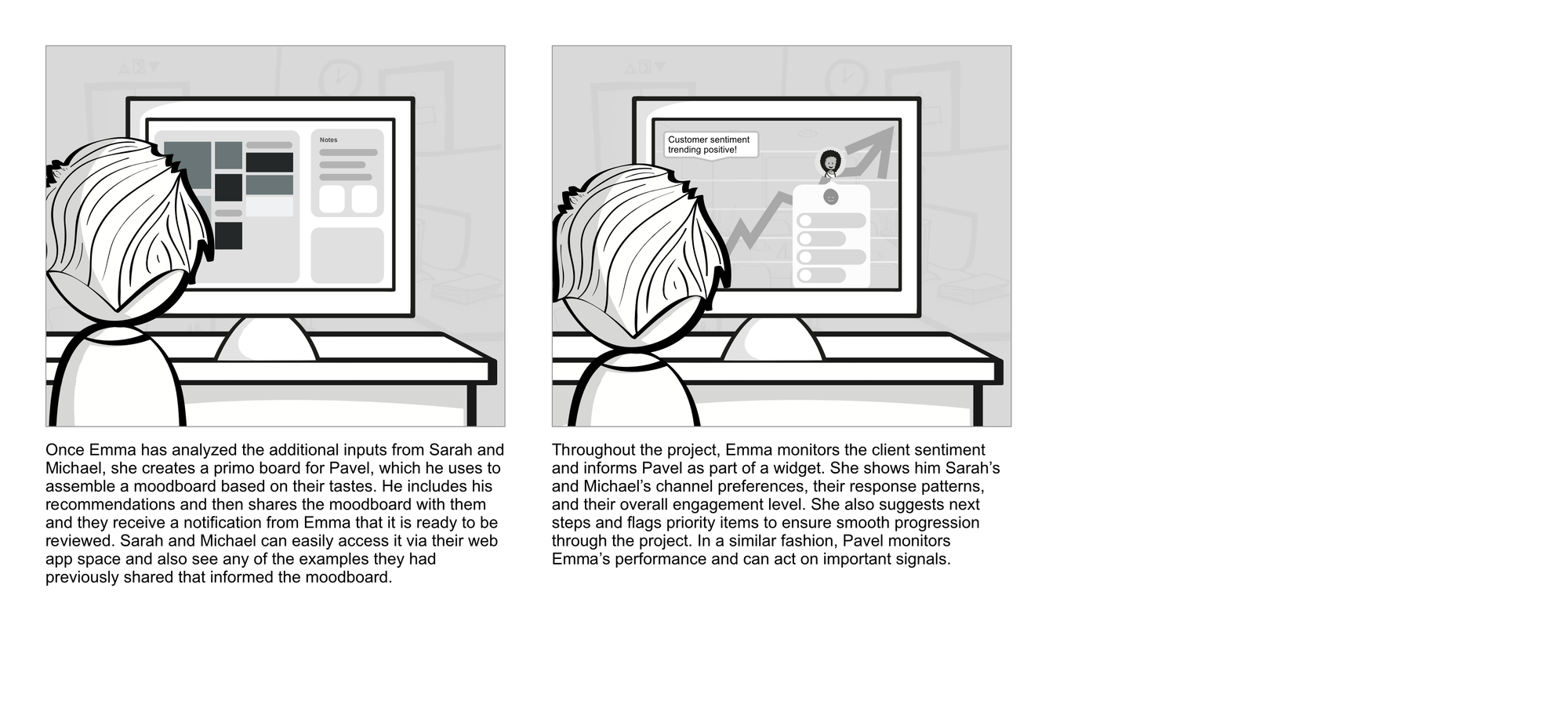 Notes

Once Emma has analyzed the additional inputs from Sarah and Michael, she creates a primo board for Pavel, which he uses to assemble a moodboard based on their tastes. He includes his recommendations and then shares the moodboard with them and they receive a notification from Emma that it is ready to be reviewed. Sarah and Michael can easily access it via their web app space and also see any of the examples they had previously shared that informed the moodboard.

Customer sentiment trending positive!

Throughout the project, Emma monitors the client sentiment and informs Pavel as part of a widget. She shows him Sarah's and Michael's channel preferences, their response patterns, and their overall engagement level. She also suggests next steps and flags priority items to ensure smooth progression through the project. In a similar fashion, Pavel monitors Emma's performance and can act on important signals.