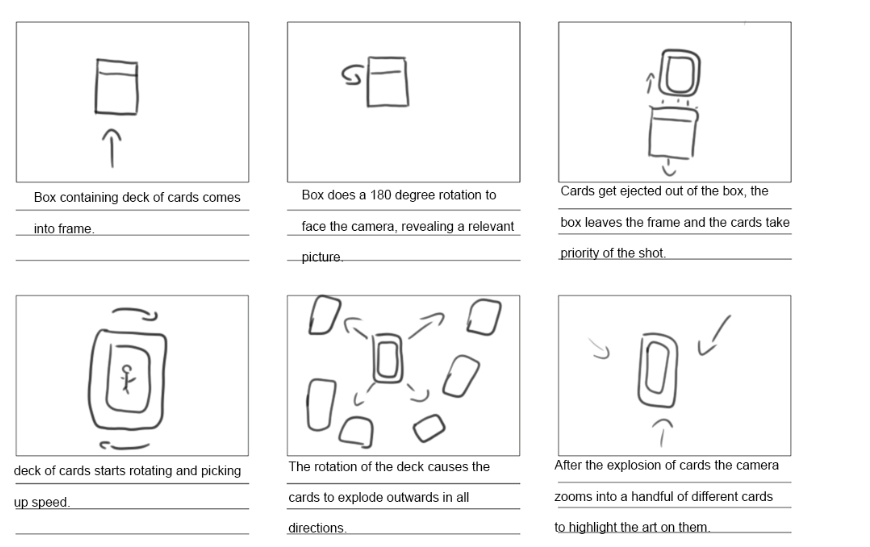 Box containing deck of cards comes into frame.

Box does a 180 degree rotation to face the camera, revealing a relevant picture.

Cards get ejected out of the box, the box leaves the frame and the cards take priority of the shot.

deck of cards starts rotating and picking up speed.

The rotation of the deck causes the cards to explode outwards in all directions.

After the explosion of cards the camera zooms into a handful of different cards to highlight the art on them.