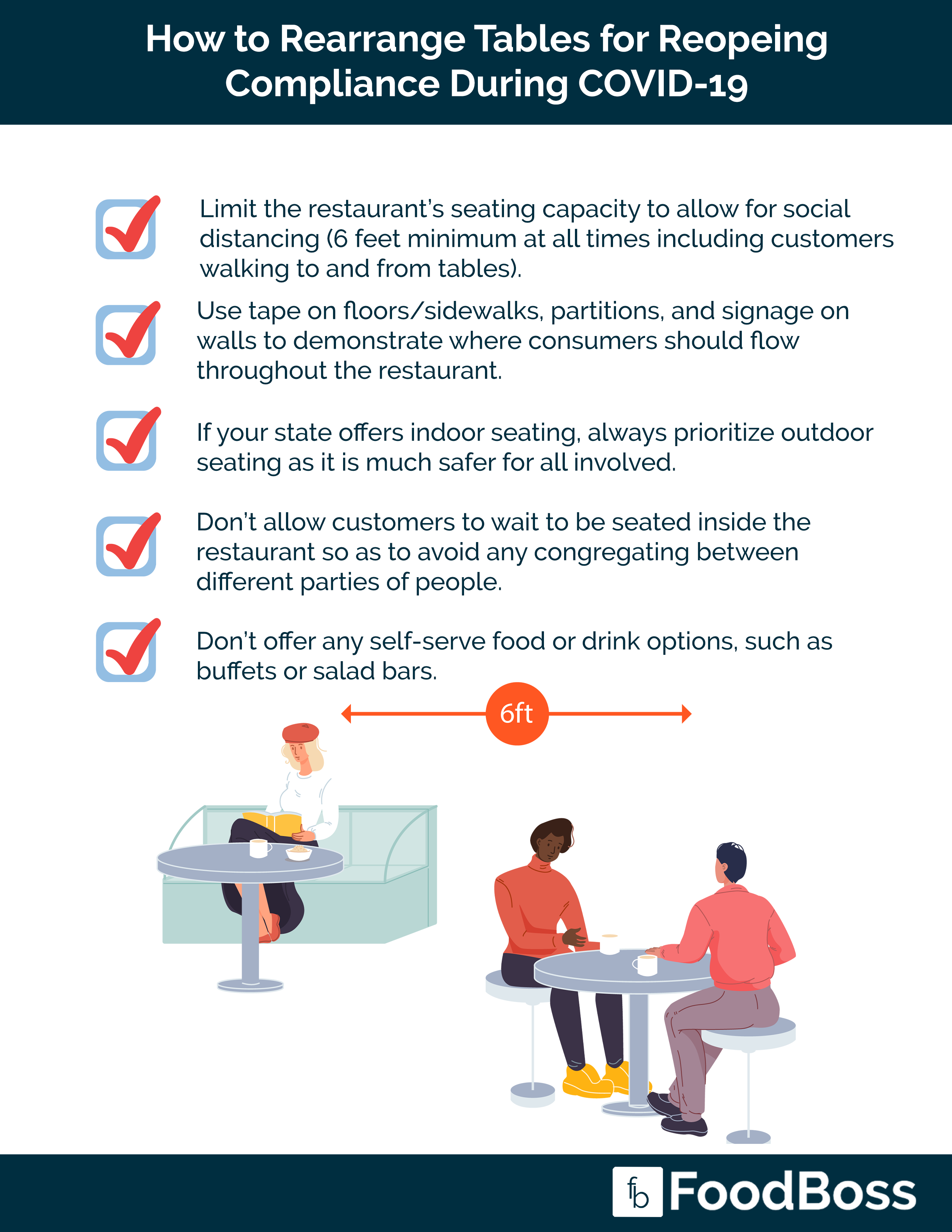 How to Rearrange Tables for Reopeing Compliance During COVID-19

Limit the restaurant's seating capacity to allow for social distancing (6 feet minimum at all times including customers walking to and from tables).

Use tape on floors/sidewalks, partitions, and signage on walls to demonstrate where consumers should flow throughout the restaurant.

If your state offers indoor seating, always prioritize outdoor seating as it is much safer for all involved.

Don't allow customers to wait to be seated inside the restaurant so as to avoid any congregating between different parties of people.

Don't offer any self-serve food or drink options, such as buffets or salad bars.

6ft

fb FoodBoss