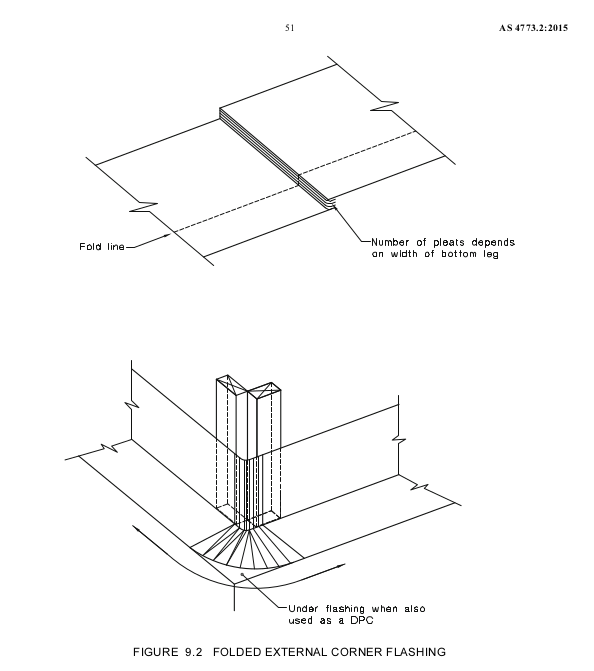 51

AS 4773.2:2015

Fold line

Number of pleats depends on width of bottom leg

Under flashing when also used as a DPC

FIGURE 9.2 FOLDED EXTERNAL CORNER FLASHING