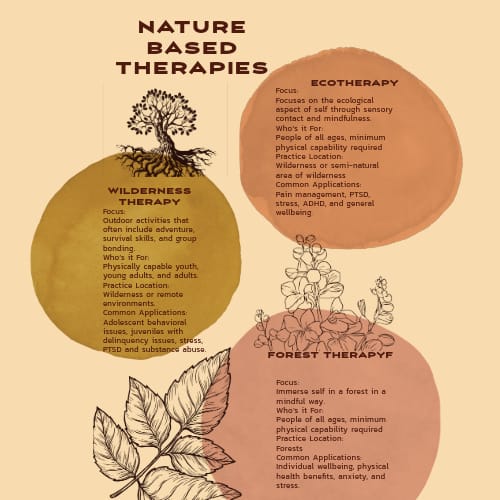 NATURE BASED THERAPIES

ECOTHERAPY
Focus:
Focuses on the ecological aspect of self through sensory contact and mindfulness.
Who's it For:
People of all ages, minimum physical capability required
Practice Location:
Wilderness or semi-natural area of wilderness
Common Applications:
Pain management, PTSD, stress, ADHD, and general wellbeing

WILDERNESS THERAPY
Focus:
Outdoor activities that often include adventure, survival skills, and group bonding.
Who's it For:
Physically capable youth, young adults, and adults.
Practice Location:
Wilderness or remote environments.
Common Applications:
Adolescent behavioral issues, juveniles with delinquency issues, stress, PTSD and substance abuse.

FOREST THERAPYF
Focus:
Immerse self in a forest in a mindful way.
Who's it For:
People of all ages, minimum physical capability required
Practice Location:
Forests
Common Applications:
Individual wellbeing, physical health benefits, anxiety, and stress.