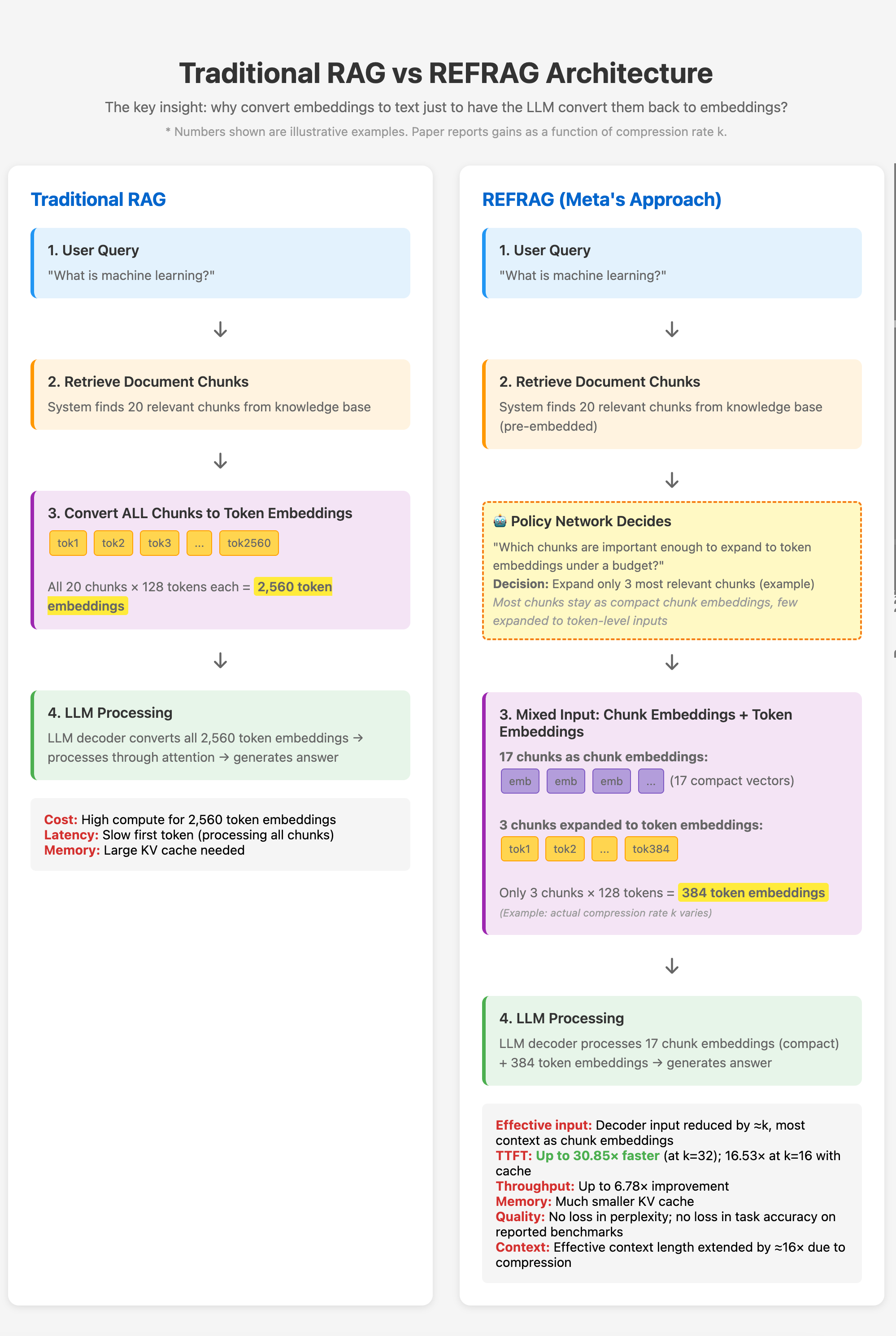 Traditional RAG vs REFRAG Architecture

The key insight: why convert embeddings to text just to have the LLM convert them back to embeddings?

* Numbers shown are illustrative examples. Paper reports gains as a function of compression rate k.

Traditional RAG

1. User Query
"What is machine learning?"

↓

2. Retrieve Document Chunks
System finds 20 relevant chunks from knowledge base

↓

3. Convert ALL Chunks to Token Embeddings
tok1 tok2 tok3 ... tok2560

All 20 chunks × 128 tokens each = 2,560 token embeddings

↓

4. LLM Processing
LLM decoder converts all 2,560 token embeddings → processes through attention → generates answer

Cost: High compute for 2,560 token embeddings
Latency: Slow first token (processing all chunks)
Memory: Large KV cache needed

REFRAG (Meta's Approach)

1. User Query
"What is machine learning?"

↓

2. Retrieve Document Chunks
System finds 20 relevant chunks from knowledge base (pre-embedded)

↓

🤖 Policy Network Decides
"Which chunks are important enough to expand to token embeddings under a budget?"
Decision: Expand only 3 most relevant chunks (example)
Most chunks stay as compact chunk embeddings, few expanded to token-level inputs

↓

3. Mixed Input: Chunk Embeddings + Token Embeddings
17 chunks as chunk embeddings:
emb emb emb ... (17 compact vectors)

3 chunks expanded to token embeddings:
tok1 tok2 ... tok384

Only 3 chunks × 128 tokens = 384 token embeddings
(Example: actual compression rate k varies)

↓

4. LLM Processing
LLM decoder processes 17 chunk embeddings (compact) + 384 token embeddings → generates answer

Effective input: Decoder input reduced by ≈k, most context as chunk embeddings
TTFT: Up to 30.85× faster (at k=32); 16.53× at k=16 with cache
Throughput: Up to 6.78× improvement
Memory: Much smaller KV cache
Quality: No loss in perplexity; no loss in task accuracy on reported benchmarks
Context: Effective context length extended by ≈16× due to compression