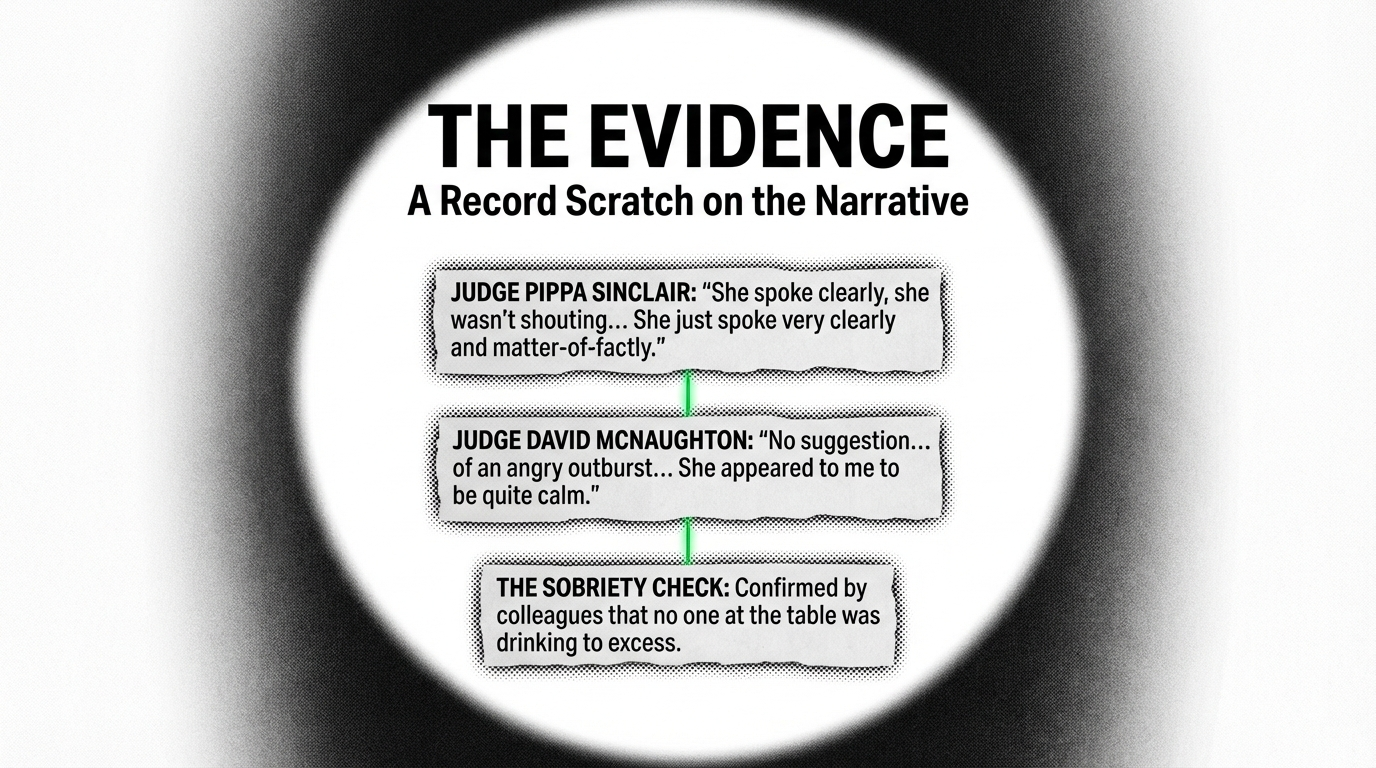 THE EVIDENCE
A Record Scratch on the Narrative

JUDGE PIPPA SINCLAIR: "She spoke clearly, she wasn't shouting... She just spoke very clearly and matter-of-factly."

JUDGE DAVID MCNAUGHTON: "No suggestion... of an angry outburst... She appeared to me to be quite calm."

THE SOBRIETY CHECK: Confirmed by colleagues that no one at the table was drinking to excess.