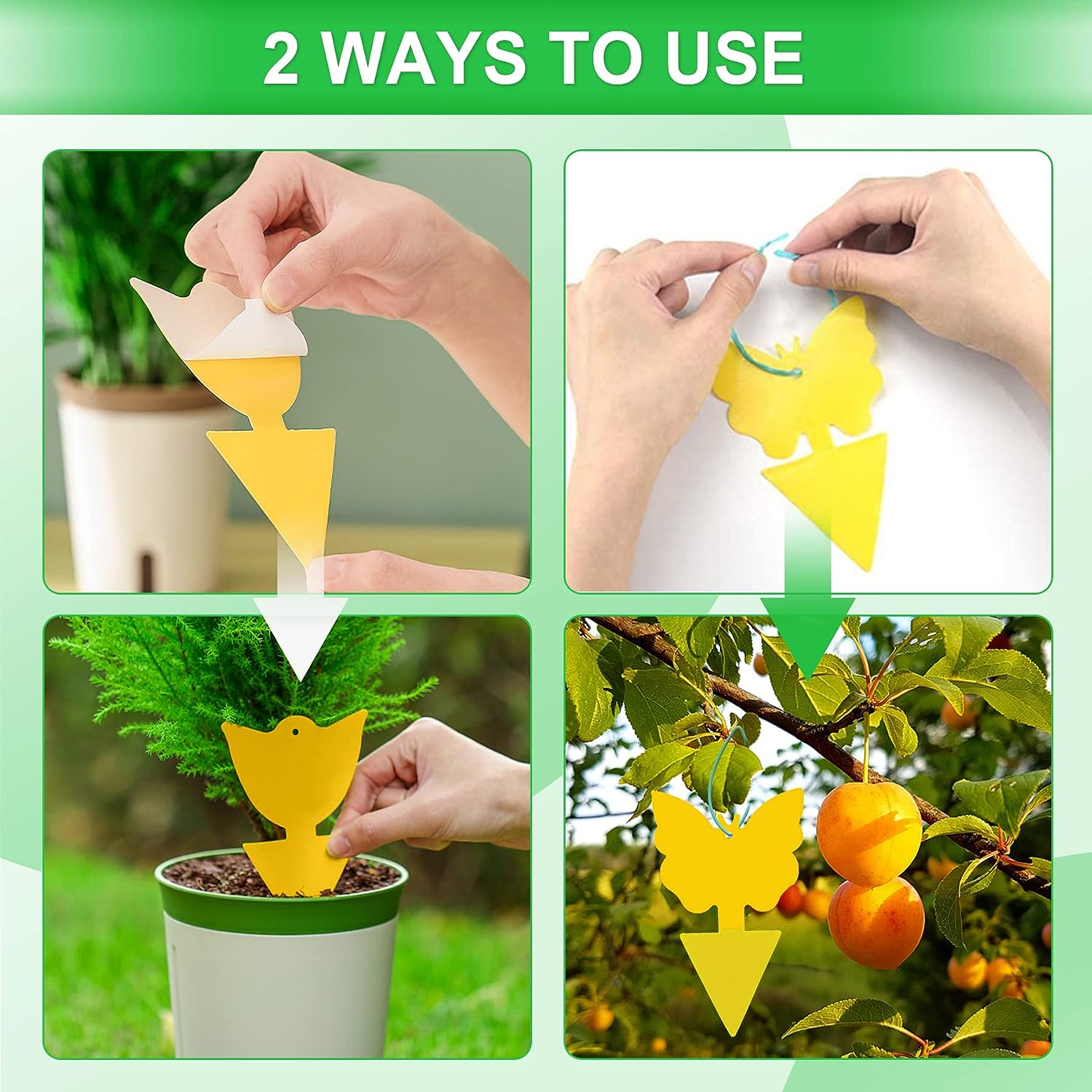 2 WAYS TO USE