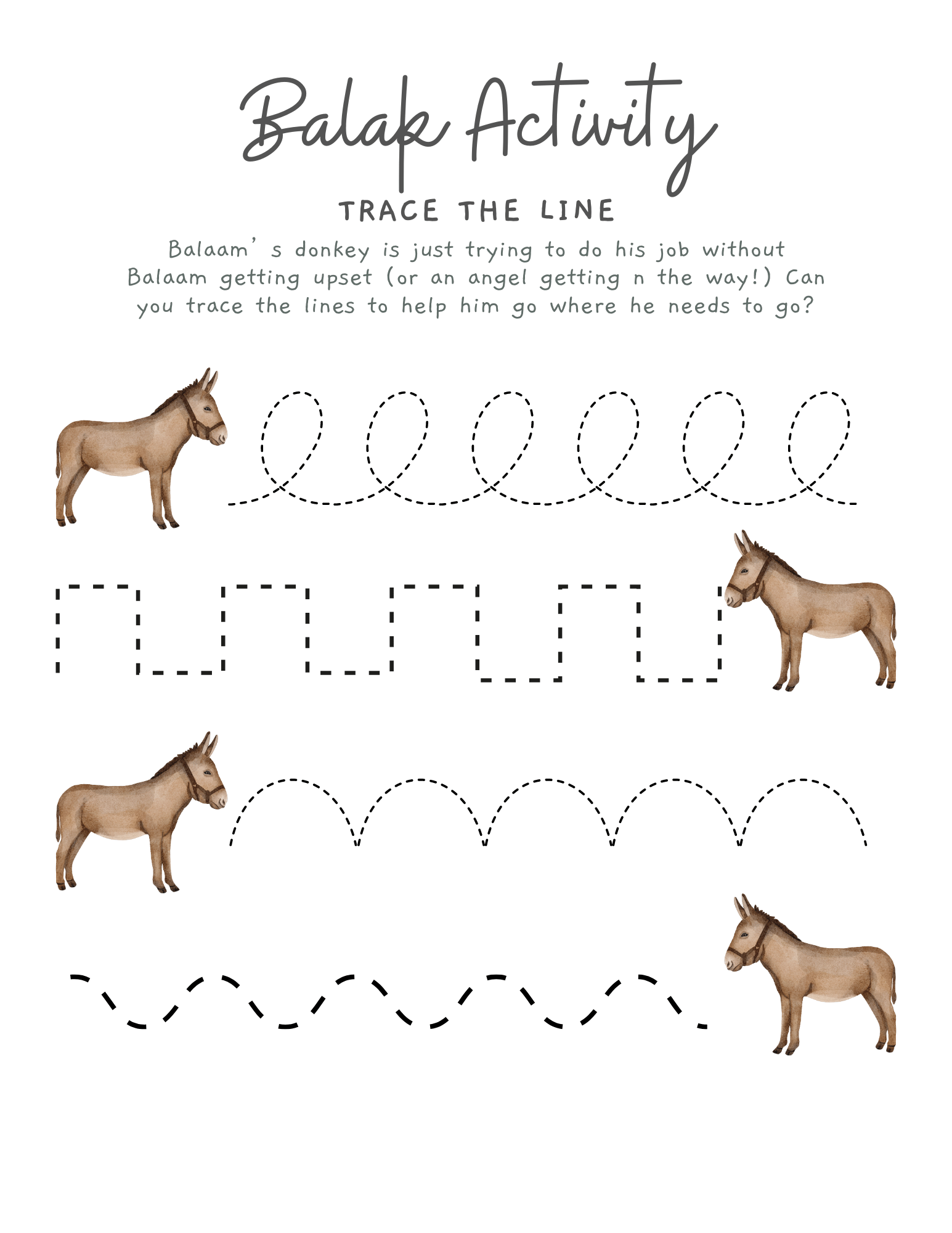 Balak Activity

TRACE THE LINE

Balaam' s donkey is just trying to do his job without Balaam getting upset (or an angel getting n the way!) Can you trace the lines to help him go where he needs to go?