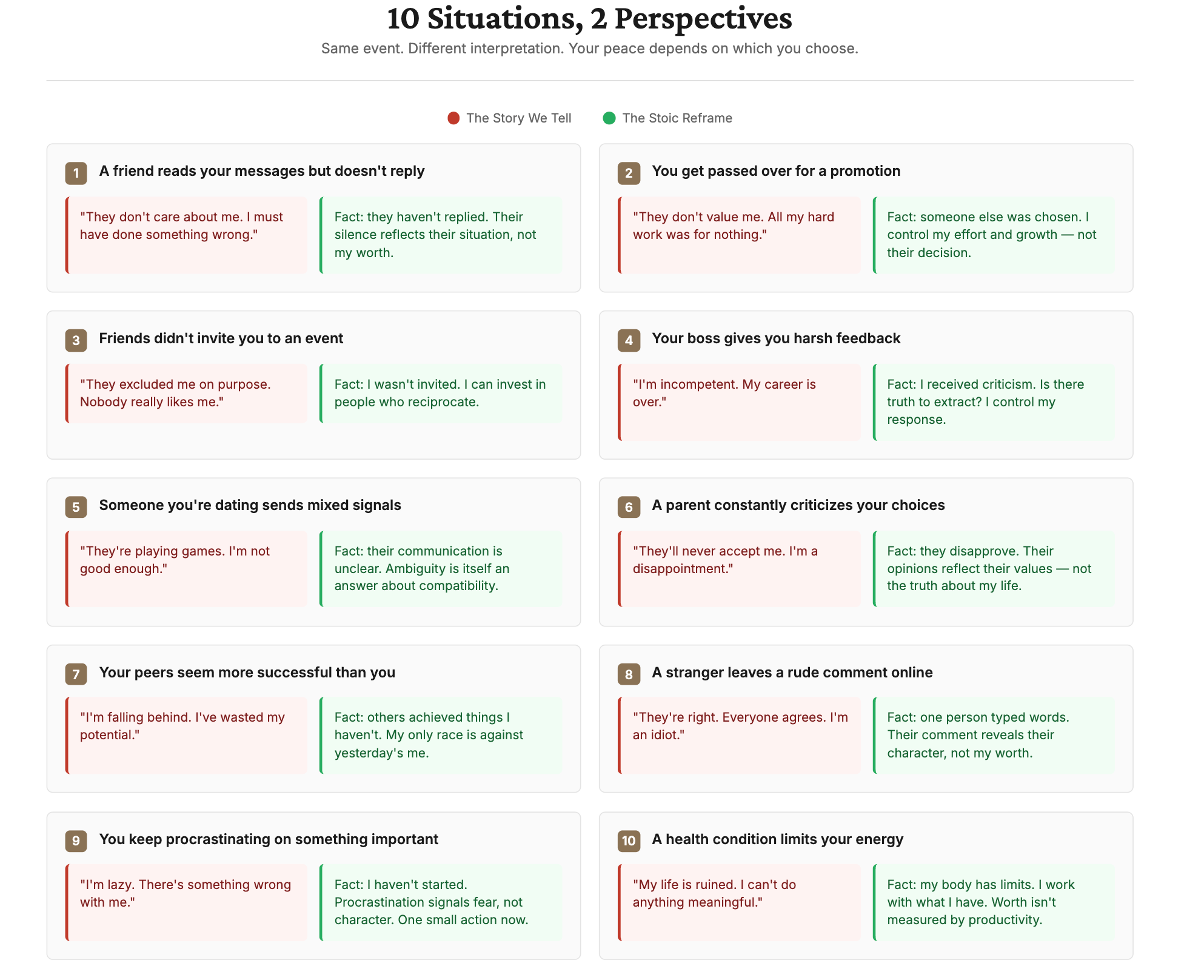 10 Situations, 2 Perspectives

Same event. Different interpretation. Your peace depends on which you choose.

The Story We Tell
The Stoic Reframe

1 A friend reads your messages but doesn't reply

"They don't care about me. I must have done something wrong."

Fact: they haven't replied. Their silence reflects their situation, not my worth.

2 You get passed over for a promotion

"They don't value me. All my hard work was for nothing."

Fact: someone else was chosen. I control my effort and growth — not their decision.

3 Friends didn't invite you to an event

"They excluded me on purpose. Nobody really likes me."

Fact: I wasn't invited. I can invest in people who reciprocate.

4 Your boss gives you harsh feedback

"I'm incompetent. My career is over."

Fact: I received criticism. Is there truth to extract? I control my response.

5 Someone you're dating sends mixed signals

"They're playing games. I'm not good enough."

Fact: their communication is unclear. Ambiguity is itself an answer about compatibility.

6 A parent constantly criticizes your choices

"They'll never accept me. I'm a disappointment."

Fact: they disapprove. Their opinions reflect their values — not the truth about my life.

7 Your peers seem more successful than you

"I'm falling behind. I've wasted my potential."

Fact: others achieved things I haven't. My only race is against yesterday's me.

8 A stranger leaves a rude comment online

"They're right. Everyone agrees. I'm an idiot."

Fact: one person typed words. Their comment reveals their character, not my worth.

9 You keep procrastinating on something important

"I'm lazy. There's something wrong with me."

Fact: I haven't started. Procrastination signals fear, not character. One small action now.

10 A health condition limits your energy

"My life is ruined. I can't do anything meaningful."

Fact: my body has limits. I work with what I have. Worth isn't measured by productivity.