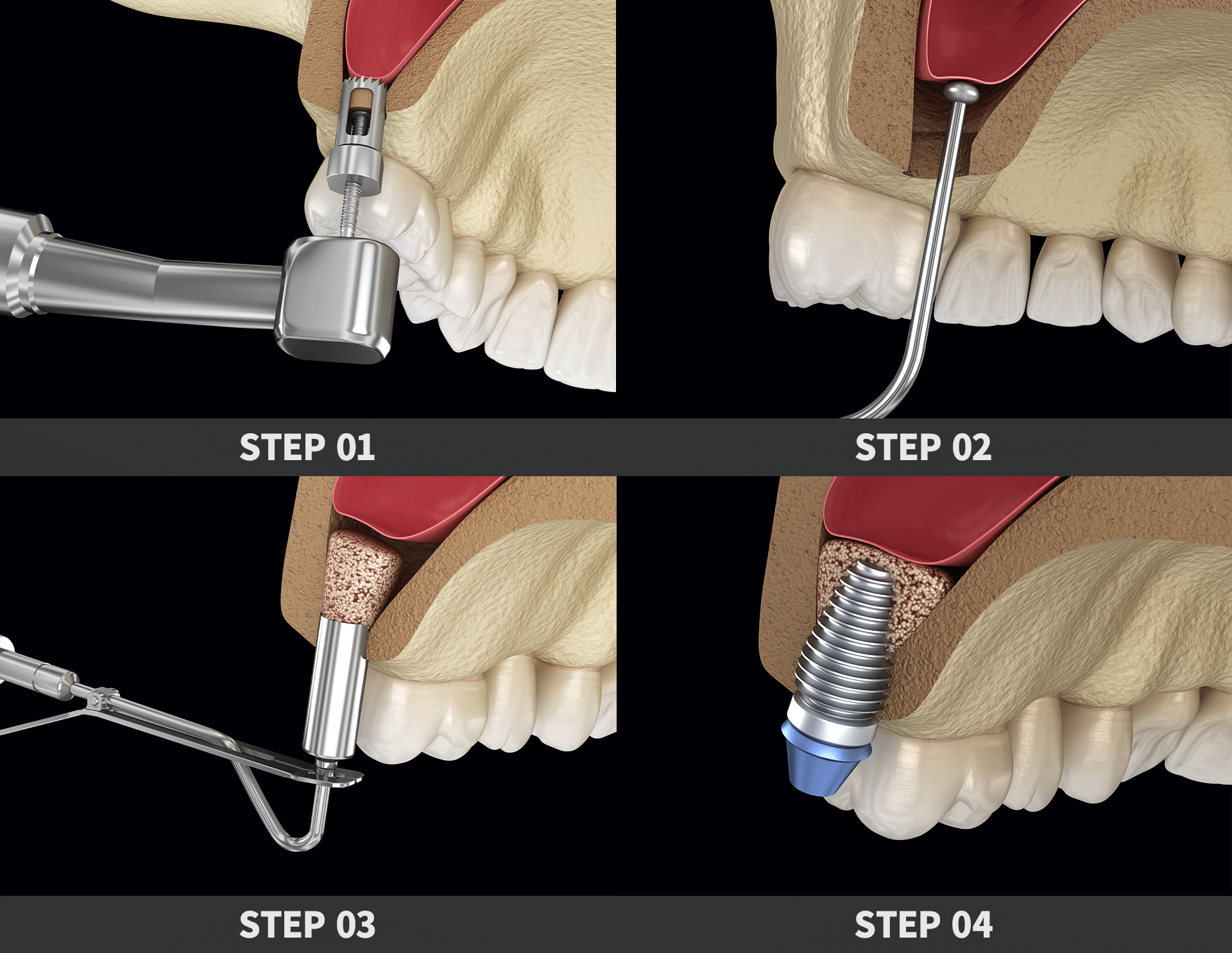 STEP 01

STEP 02

STEP 03

STEP 04