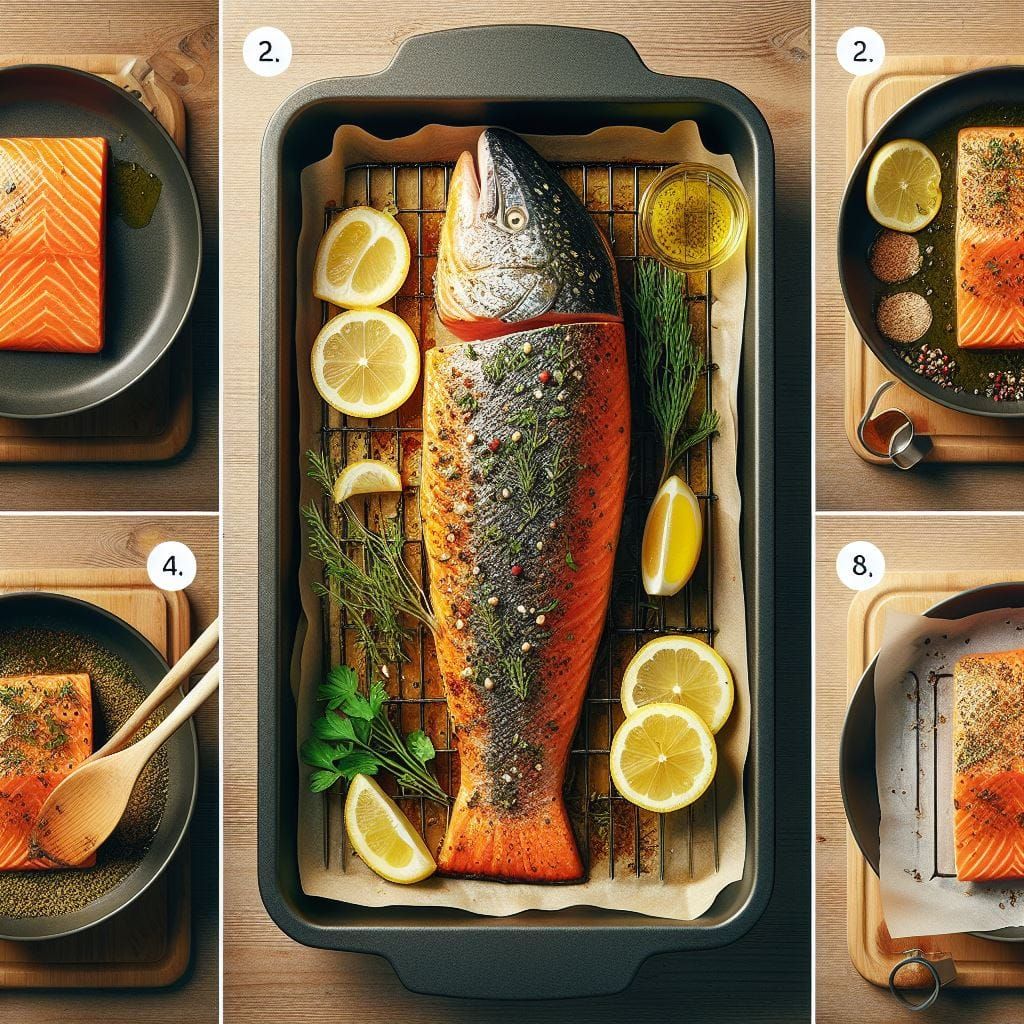 2.

2.

4.

8.