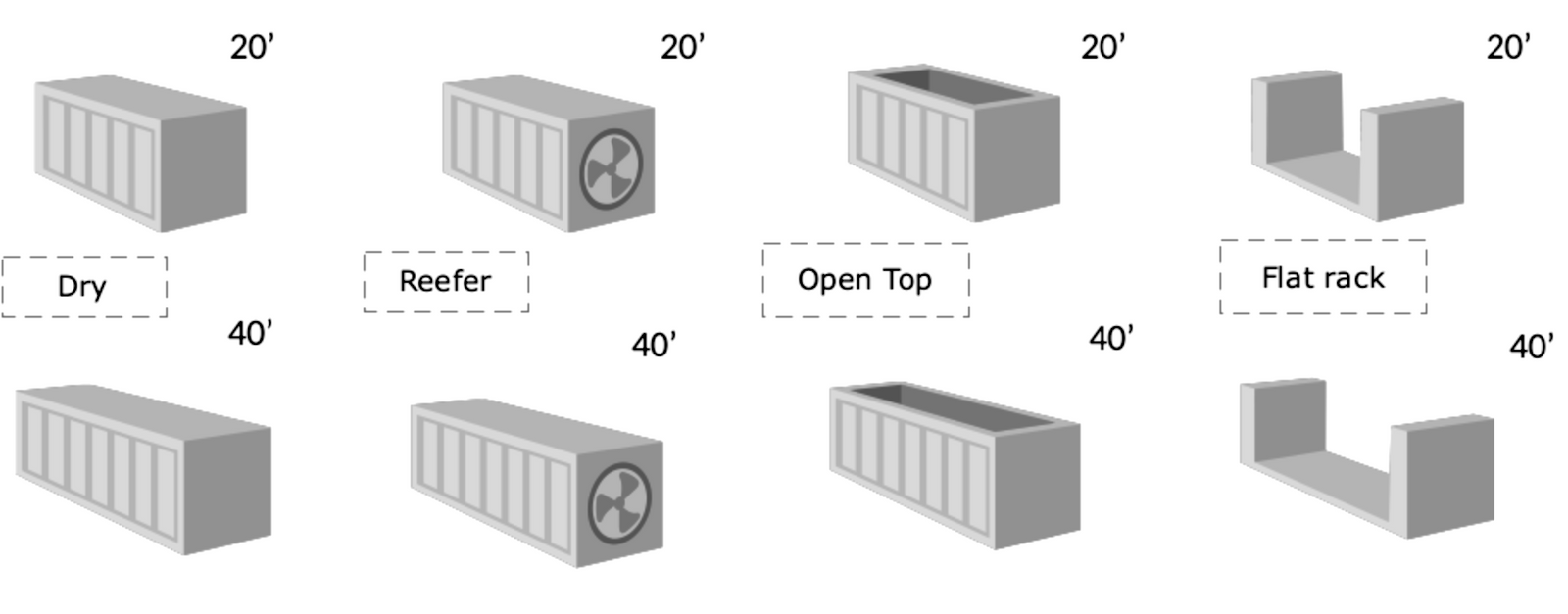 20’ 20’ 20’ 20’

Dry Reefer Open Top Flat rack

40’ 40’ 40’ 40’