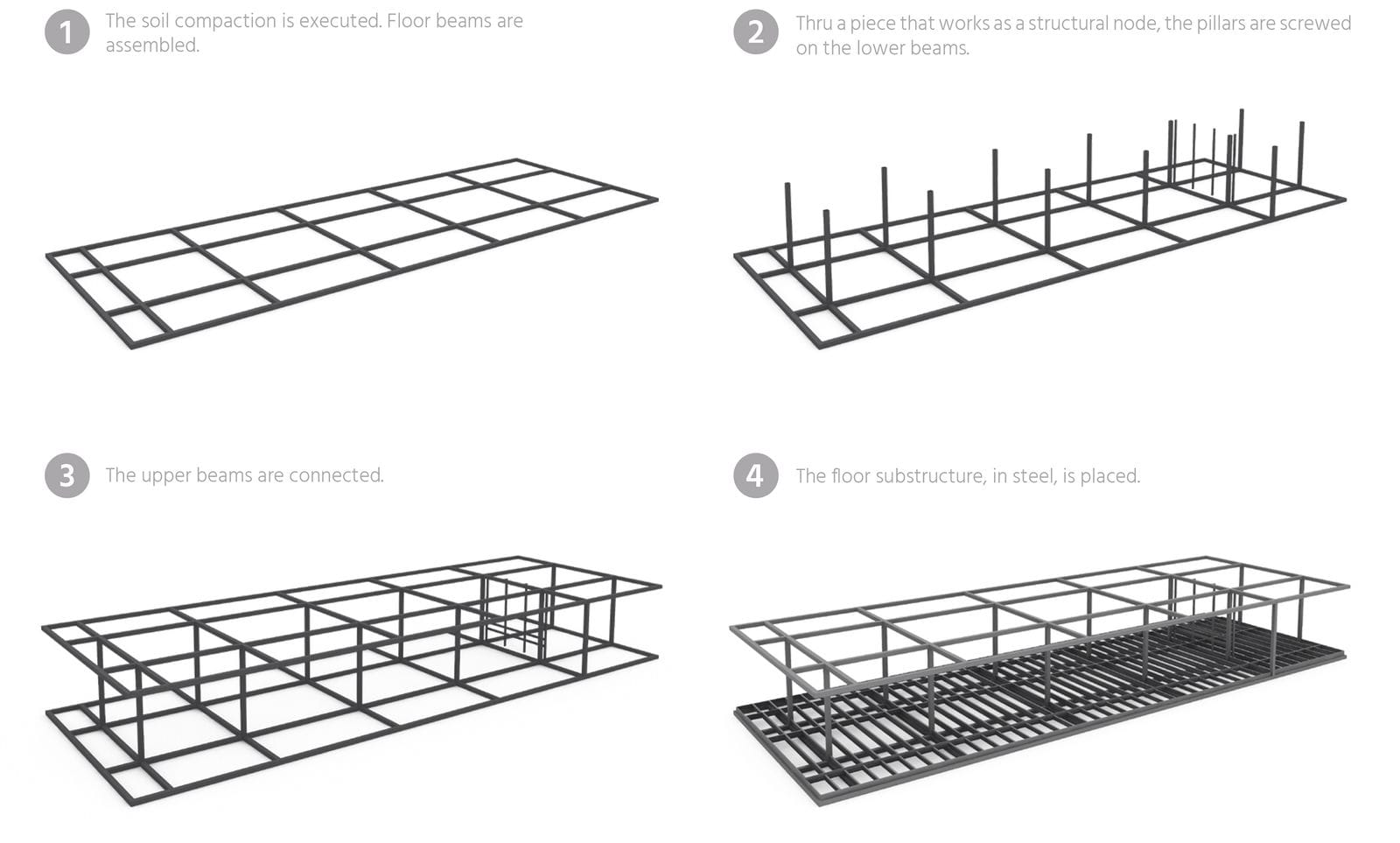 1 The soil compaction is executed. Floor beams are assembled.

2 Thru a piece that works as a structural node, the pillars are screwed on the lower beams.

3 The upper beams are connected.

4 The floor substructure, in steel, is placed.