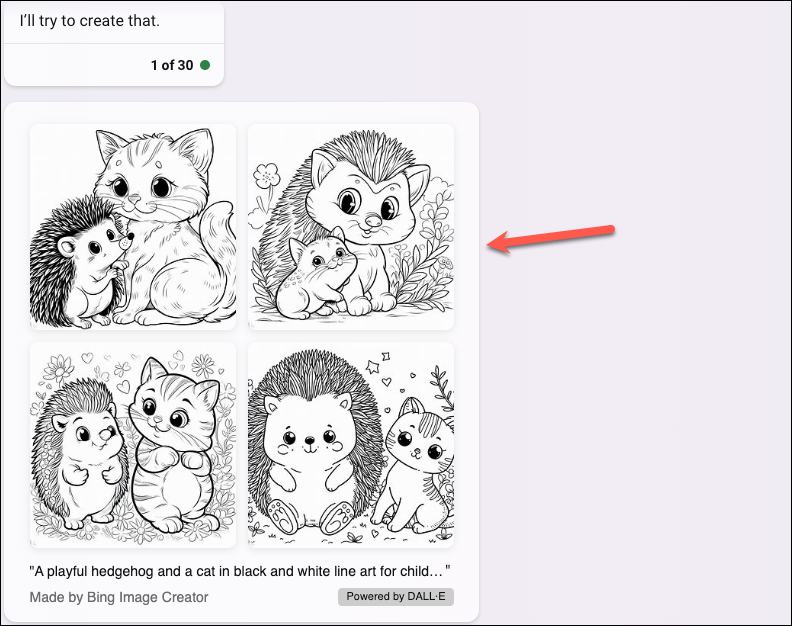 I'll try to create that.

1 of 30

"A playful hedgehog and a cat in black and white line art for child…"

Made by Bing Image Creator

Powered by DALL·E