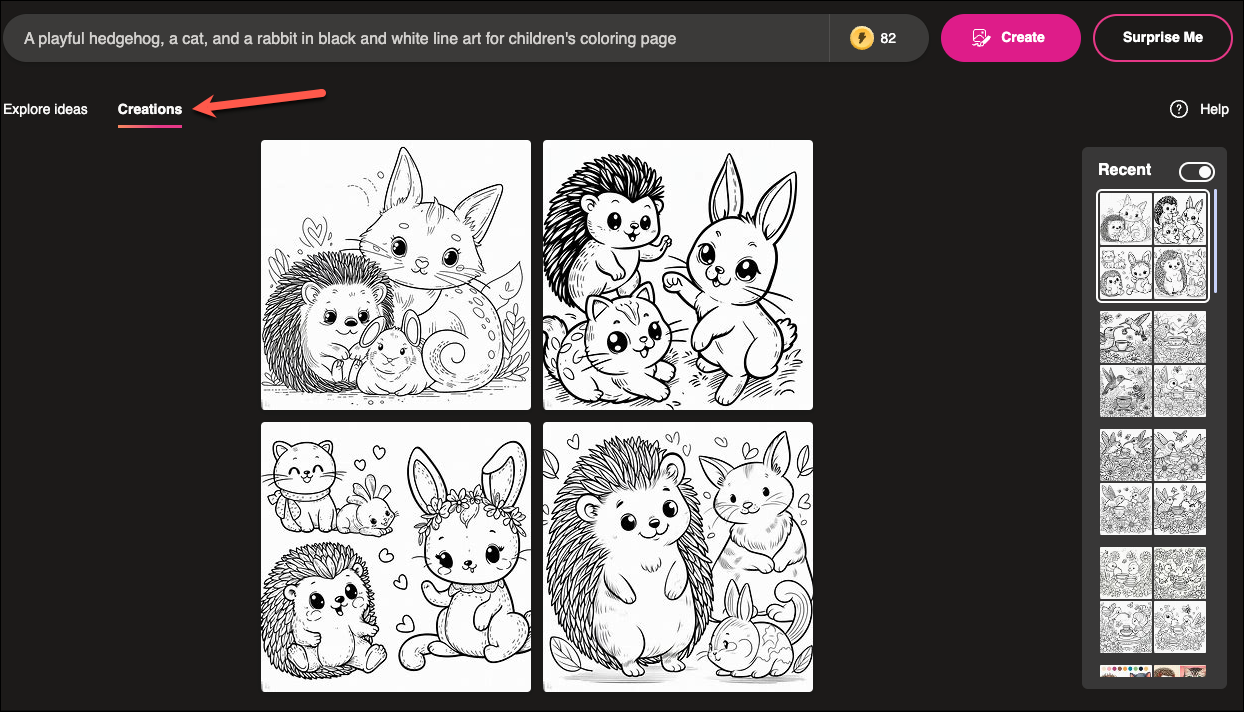 A playful hedgehog, a cat, and a rabbit in black and white line art for children's coloring page

82

Create

Surprise Me

Explore ideas

Creations

Help

Recent