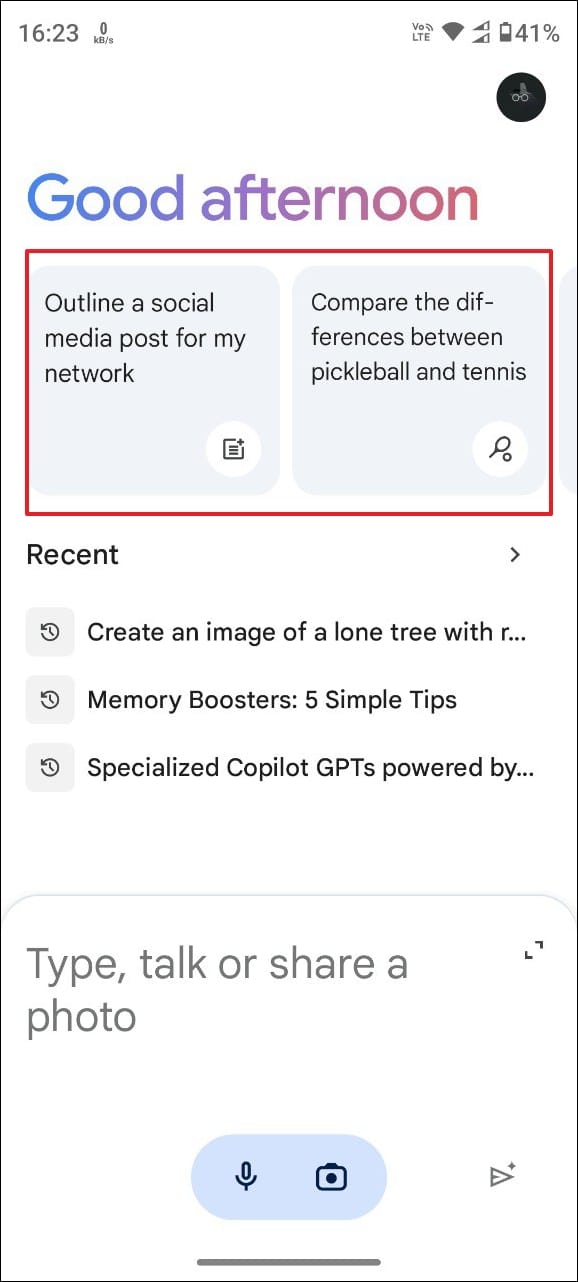 16:23 0 kB/s Vo LTE 41%

Good afternoon

Outline a social media post for my network

Compare the differences between pickleball and tennis

Recent

Create an image of a lone tree with r...

Memory Boosters: 5 Simple Tips

Specialized Copilot GPTs powered by...

Type, talk or share a photo