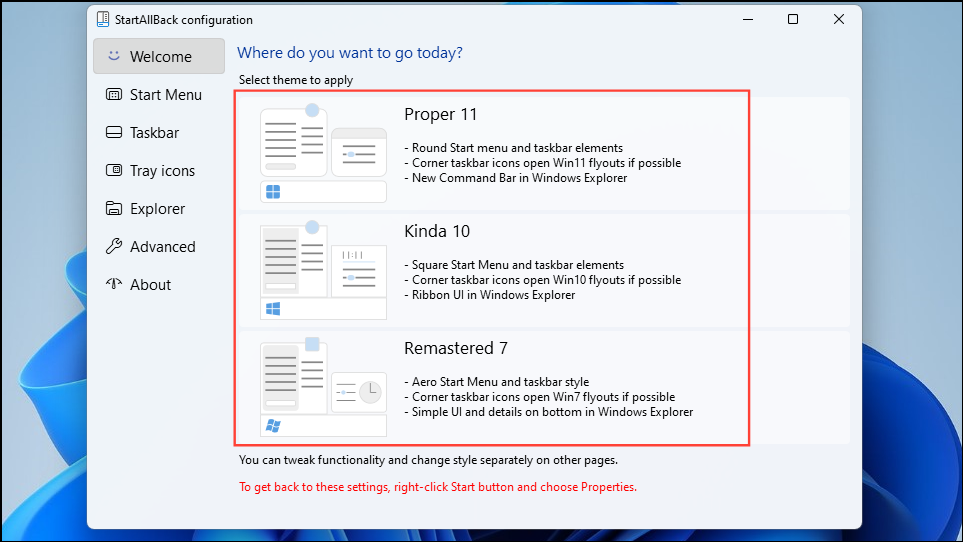 StartAllBack configuration

Welcome
Start Menu
Taskbar
Tray icons
Explorer
Advanced
About

Where do you want to go today?

Select theme to apply

Proper 11
- Round Start menu and taskbar elements
- Corner taskbar icons open Win11 flyouts if possible
- New Command Bar in Windows Explorer

Kinda 10
- Square Start Menu and taskbar elements
- Corner taskbar icons open Win10 flyouts if possible
- Ribbon UI in Windows Explorer

Remastered 7
- Aero Start Menu and taskbar style
- Corner taskbar icons open Win7 flyouts if possible
- Simple UI and details on bottom in Windows Explorer

You can tweak functionality and change style separately on other pages.

To get back to these settings, right-click Start button and choose Properties.