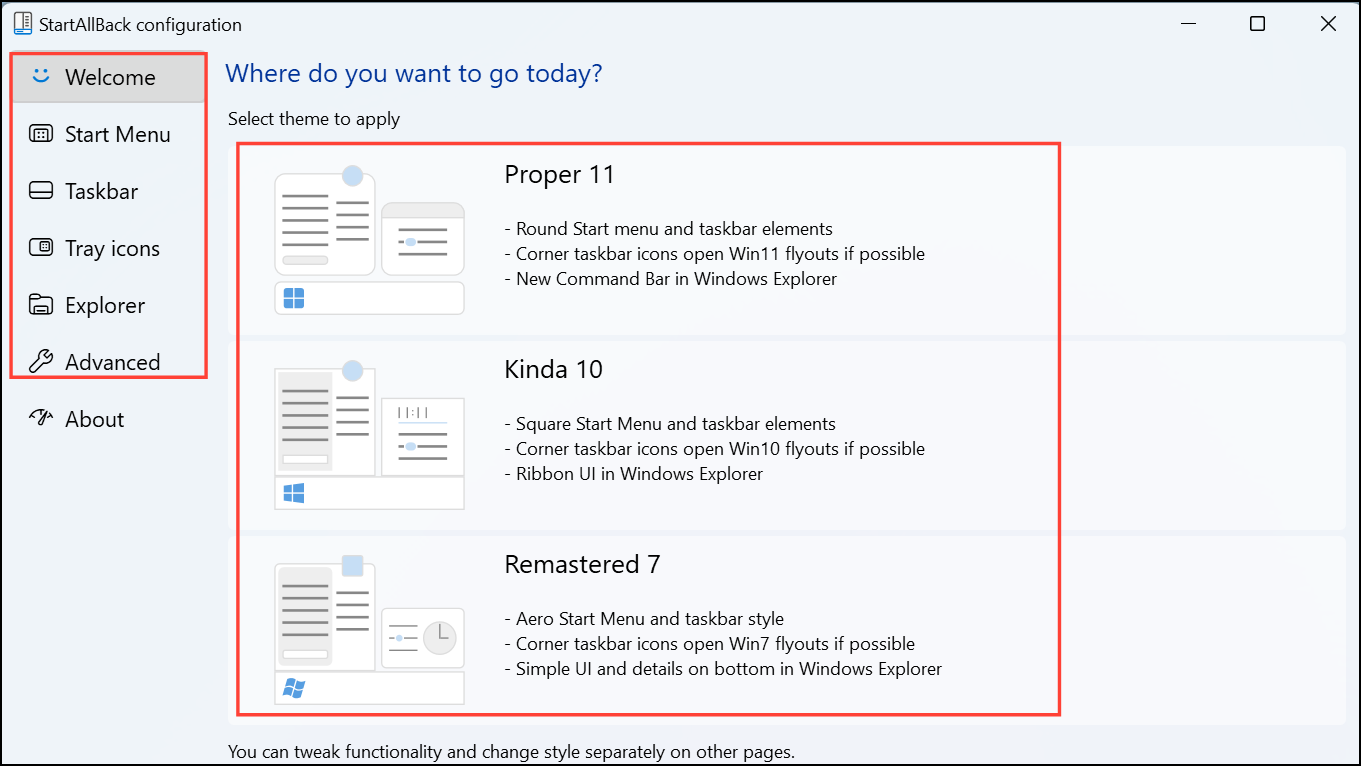 StartAllBack configuration

Welcome
Start Menu
Taskbar
Tray icons
Explorer
Advanced
About

Where do you want to go today?

Select theme to apply

Proper 11

- Round Start menu and taskbar elements
- Corner taskbar icons open Win11 flyouts if possible
- New Command Bar in Windows Explorer

Kinda 10

- Square Start Menu and taskbar elements
- Corner taskbar icons open Win10 flyouts if possible
- Ribbon UI in Windows Explorer

Remastered 7

- Aero Start Menu and taskbar style
- Corner taskbar icons open Win7 flyouts if possible
- Simple UI and details on bottom in Windows Explorer

You can tweak functionality and change style separately on other pages.