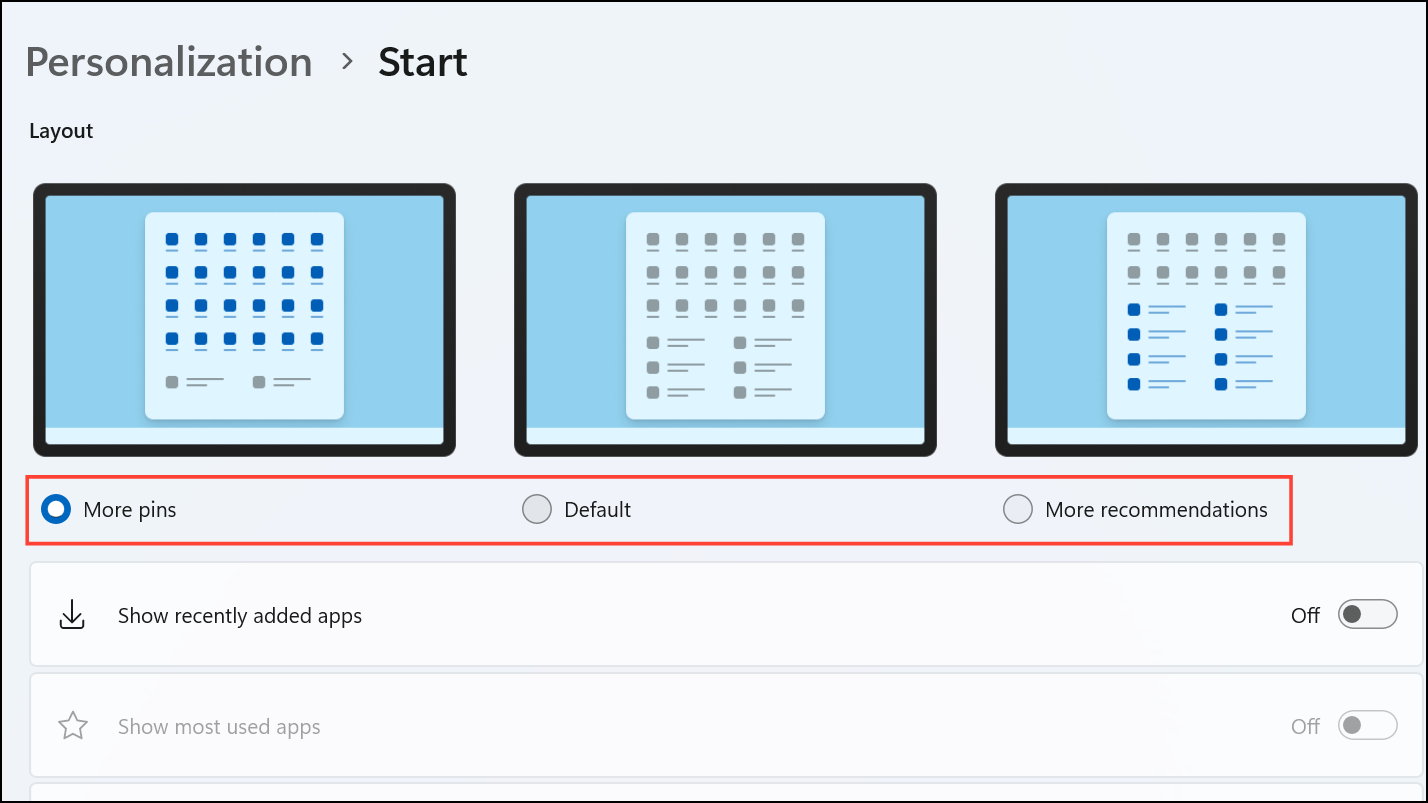 Personalization > Start

Layout

More pins
Default
More recommendations

Show recently added apps
Off

Show most used apps
Off