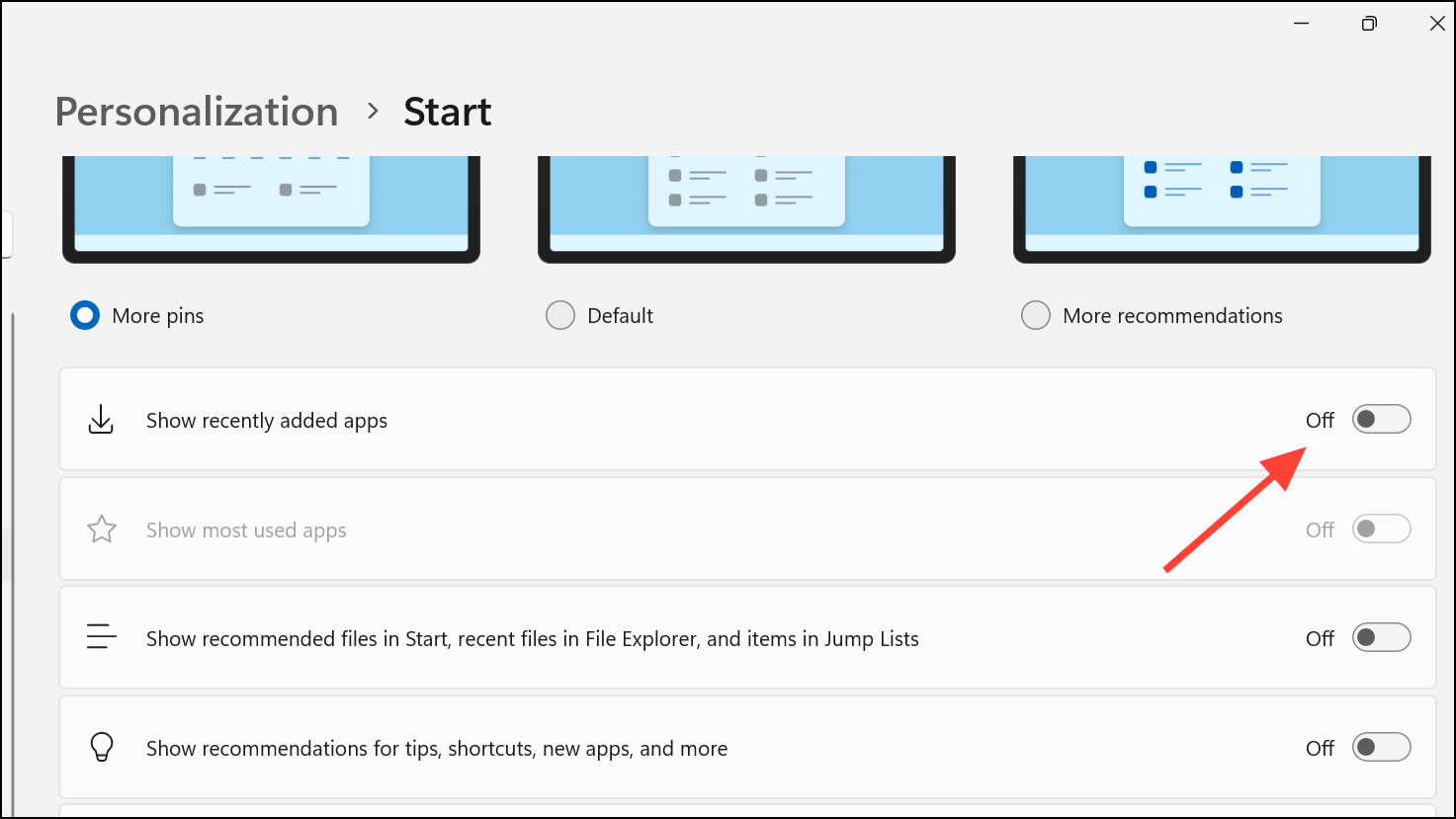 Personalization > Start

More pins

Default

More recommendations

Show recently added apps

Off

Show most used apps

Off

Show recommended files in Start, recent files in File Explorer, and items in Jump Lists

Off

Show recommendations for tips, shortcuts, new apps, and more

Off