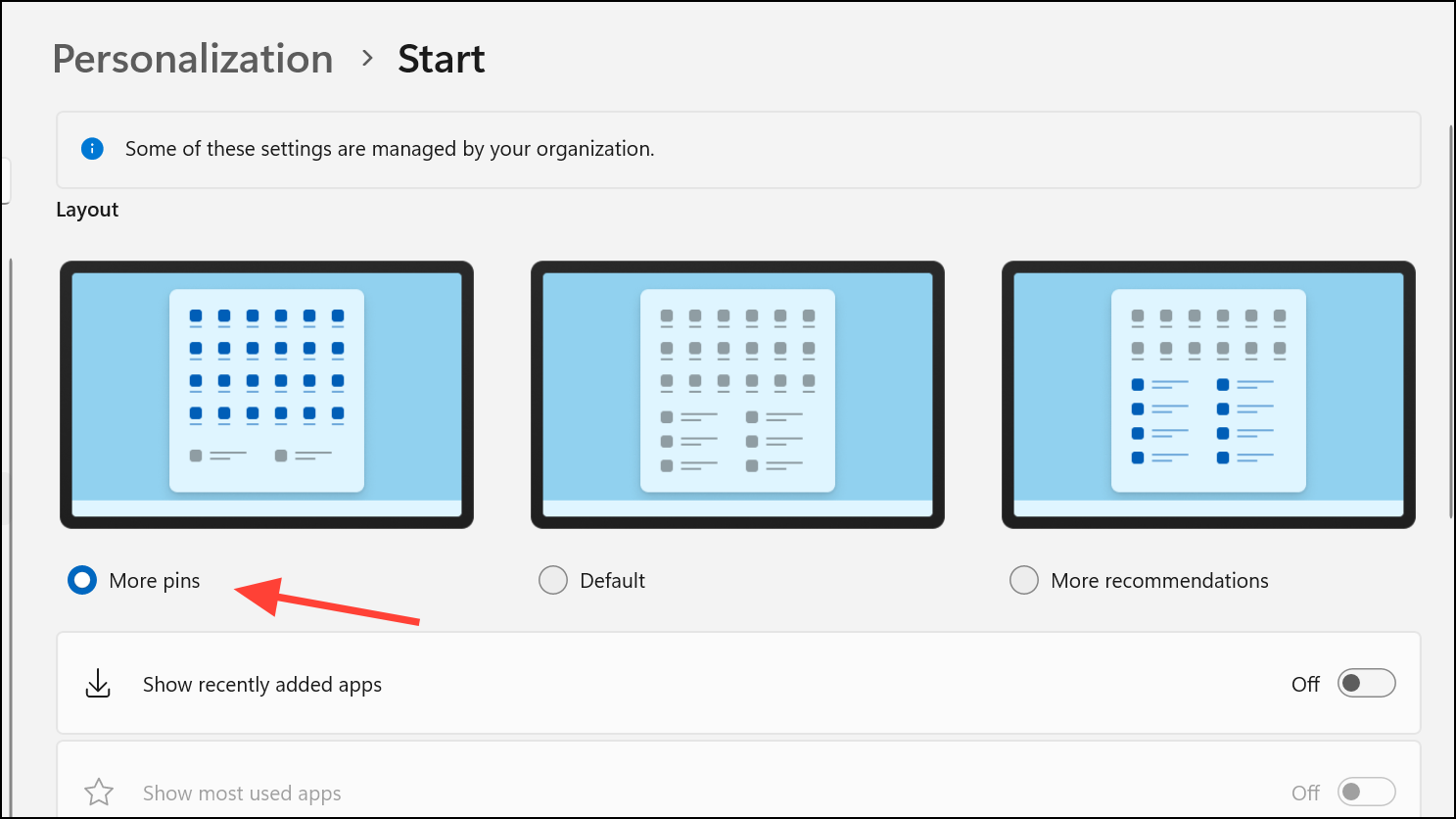 Personalization > Start

Some of these settings are managed by your organization.

Layout

More pins

Default

More recommendations

Show recently added apps

Off

Show most used apps

Off