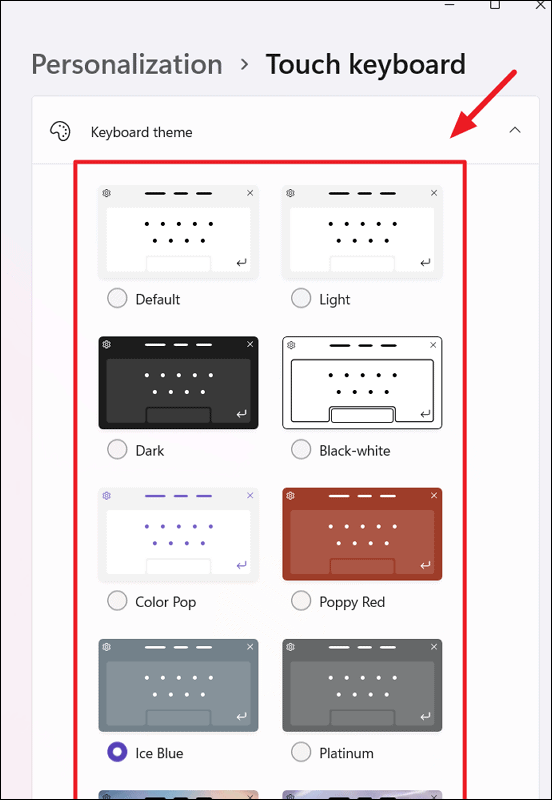 Personalization › Touch keyboard

Keyboard theme

Default

Light

Dark

Black-white

Color Pop

Poppy Red

Ice Blue

Platinum