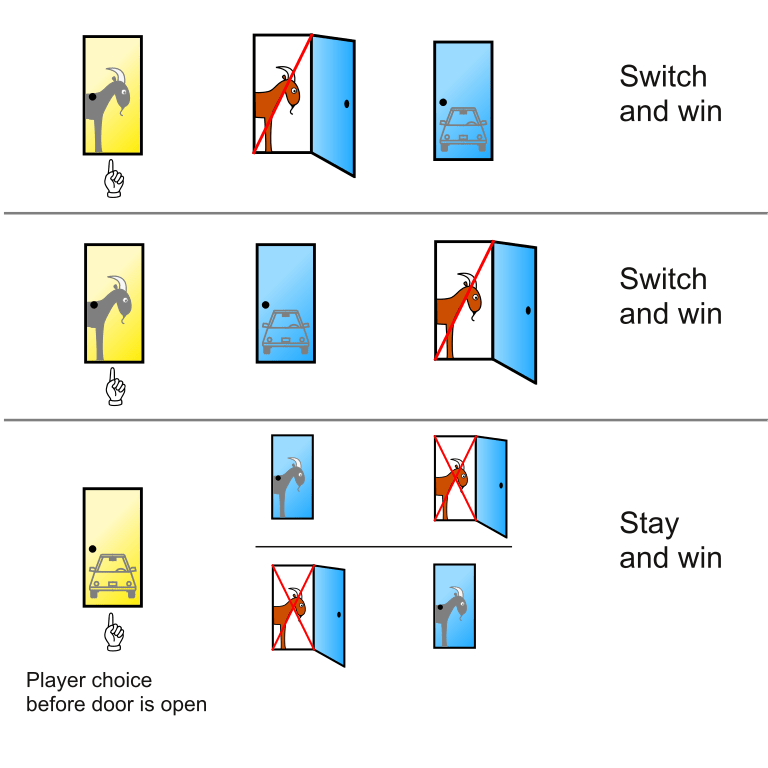 Switch and win

Switch and win

Stay and win

Player choice before door is open