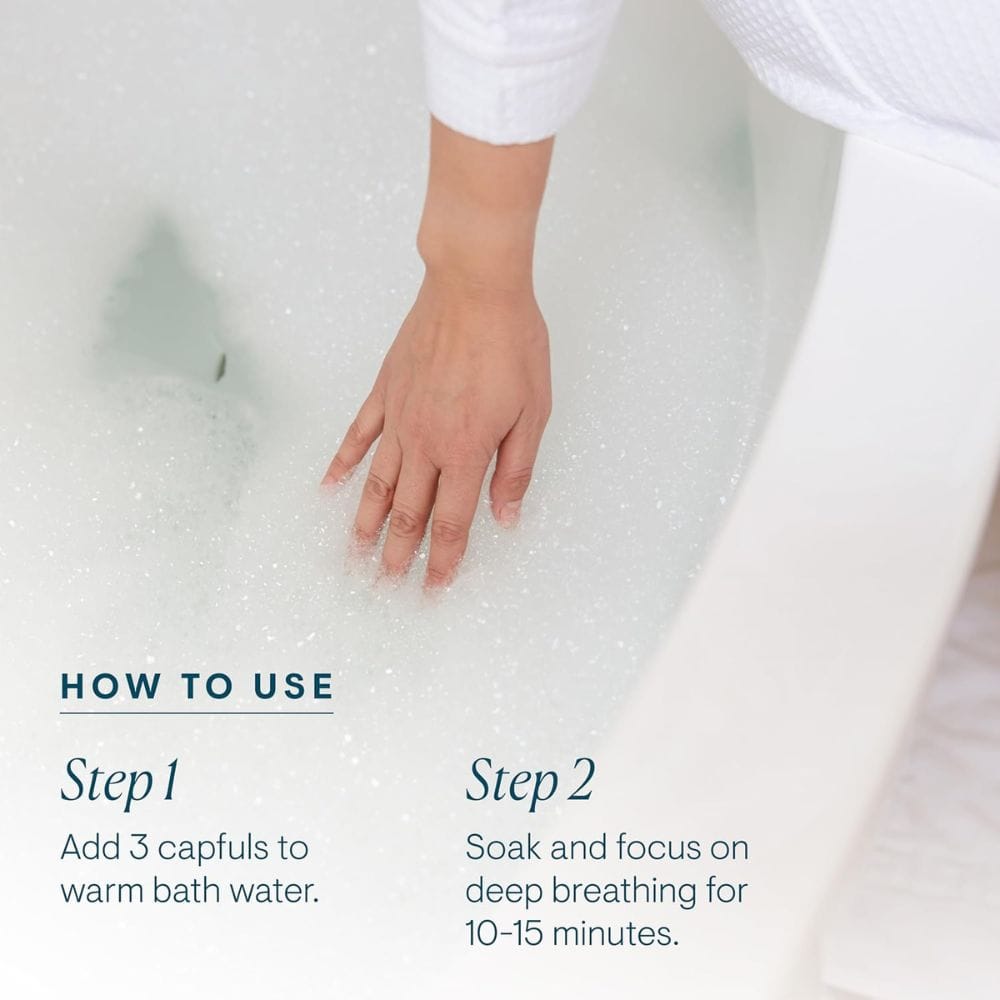 HOW TO USE

Step 1

Add 3 capfuls to warm bath water.

Step 2

Soak and focus on deep breathing for 10-15 minutes.