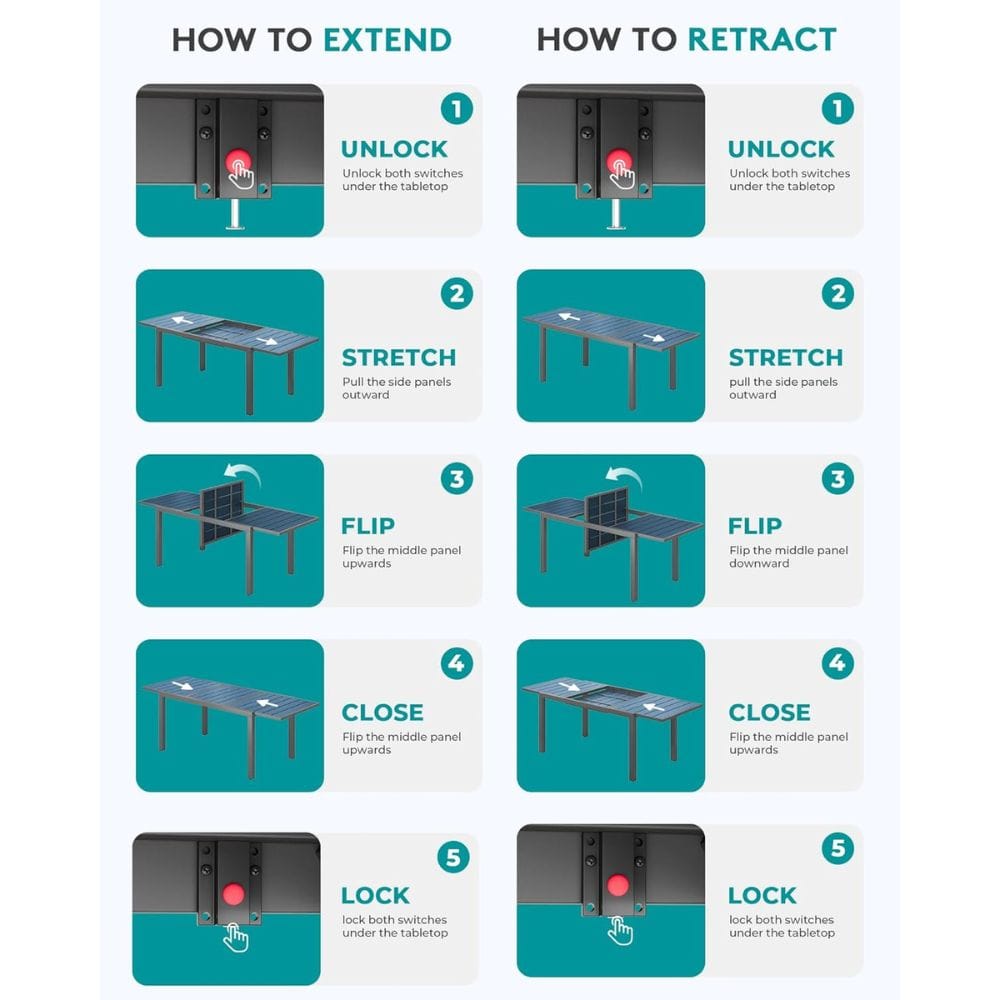 HOW TO EXTEND

1
UNLOCK
Unlock both switches under the tabletop

2
STRETCH
Pull the side panels outward

3
FLIP
Flip the middle panel upwards

4
CLOSE
Flip the middle panel upwards

5
LOCK
lock both switches under the tabletop

HOW TO RETRACT

1
UNLOCK
Unlock both switches under the tabletop

2
STRETCH
pull the side panels outward

3
FLIP
Flip the middle panel downward

4
CLOSE
Flip the middle panel upwards

5
LOCK
lock both switches under the tabletop