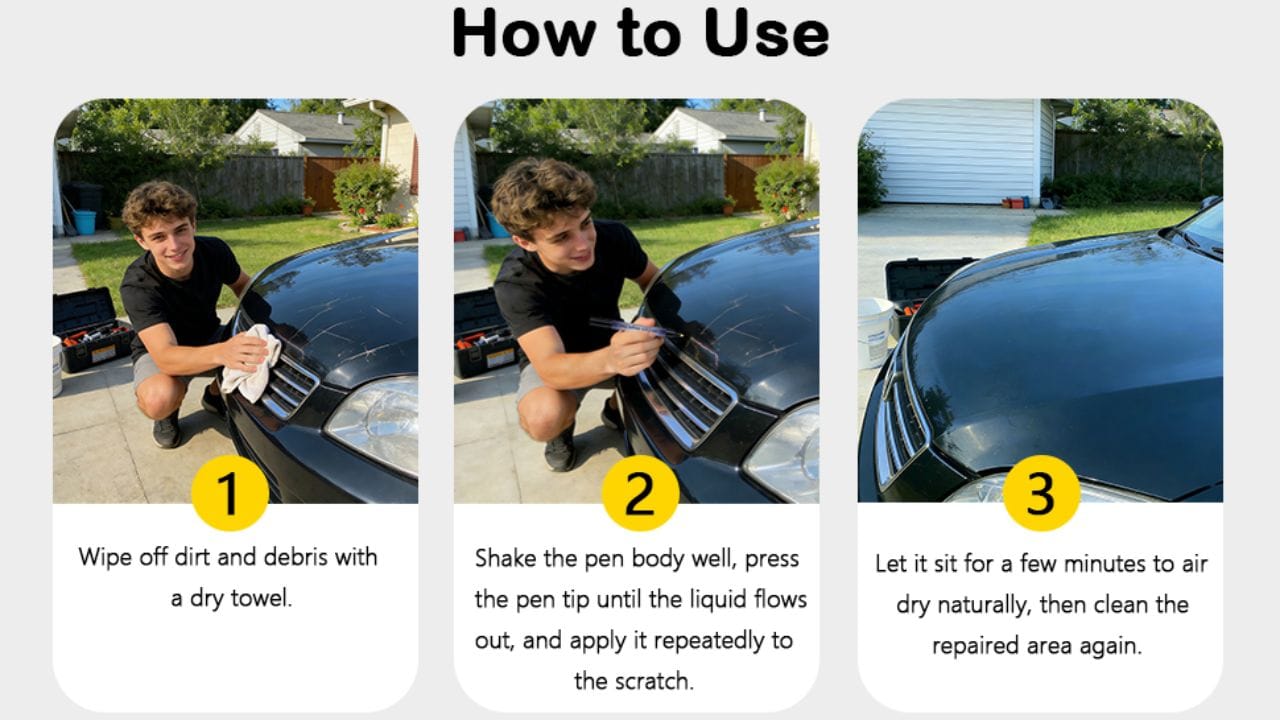 How to Use

1

Wipe off dirt and debris with a dry towel.

2

Shake the pen body well, press the pen tip until the liquid flows out, and apply it repeatedly to the scratch.

3

Let it sit for a few minutes to air dry naturally, then clean the repaired area again.