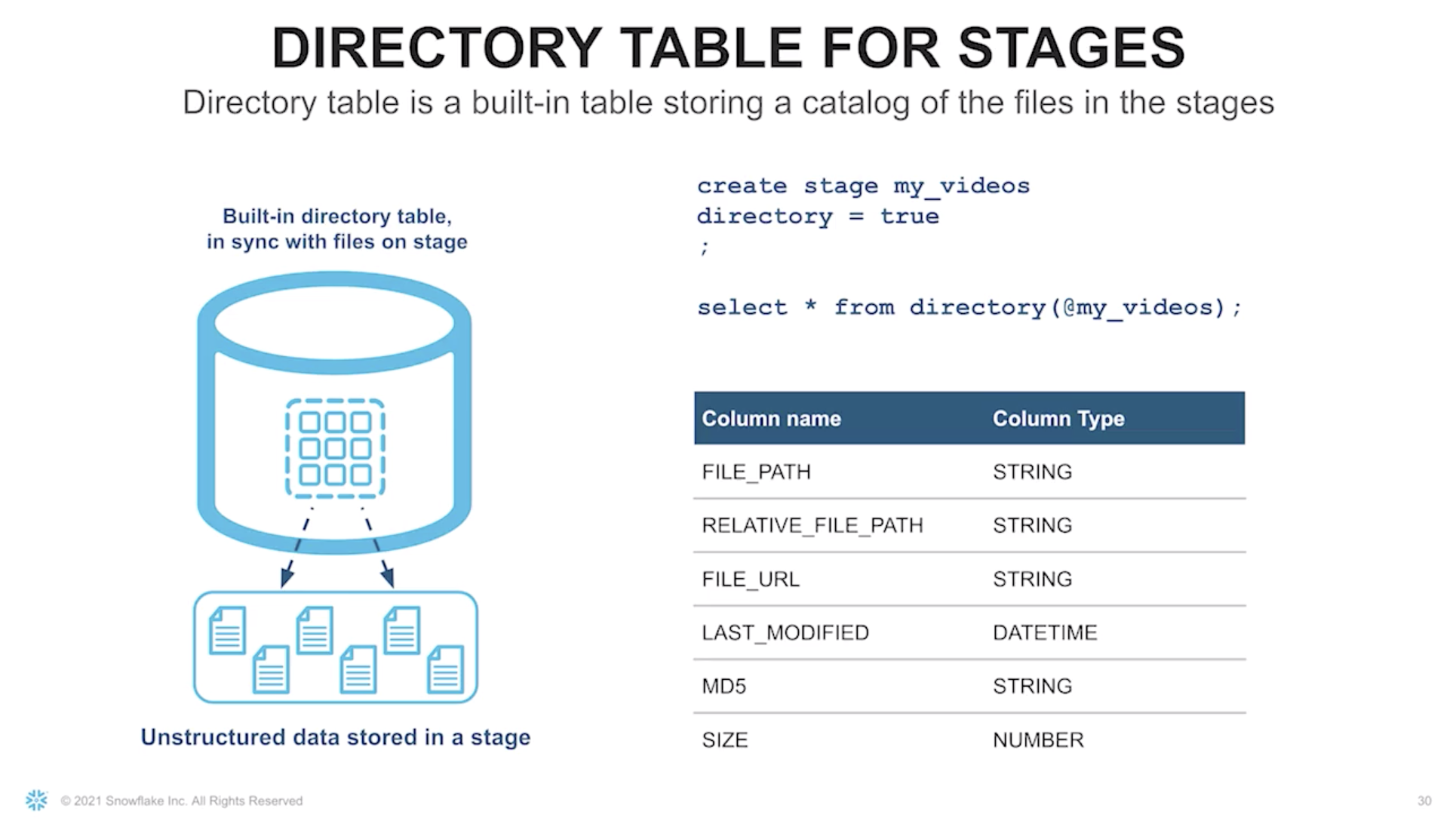 DIRECTORY TABLE FOR STAGES

Directory table is a built-in table storing a catalog of the files in the stages

Built-in directory table, in sync with files on stage

Unstructured data stored in a stage

create stage my_videos
directory = true
;

select * from directory(@my_videos);

| Column name | Column Type |
|---|---|
| FILE_PATH | STRING |
| RELATIVE_FILE_PATH | STRING |
| FILE_URL | STRING |
| LAST_MODIFIED | DATETIME |
| MD5 | STRING |
| SIZE | NUMBER |

© 2021 Snowflake Inc. All Rights Reserved

30