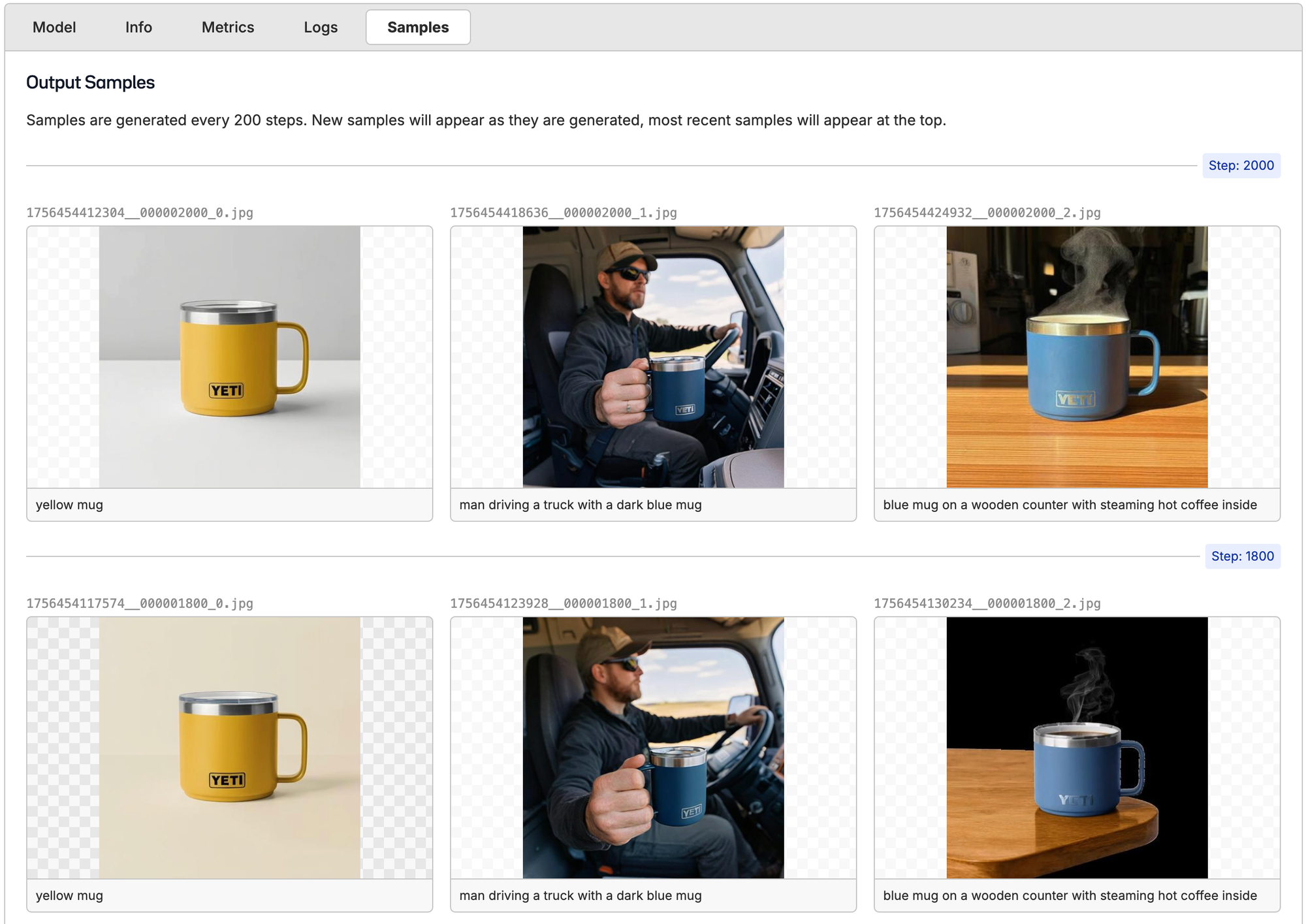 Model Info Metrics Logs Samples

Output Samples

Samples are generated every 200 steps. New samples will appear as they are generated, most recent samples will appear at the top.

Step: 2000

1756454412304__000002000_0.jpg

YETI

yellow mug

1756454418636__000002000_1.jpg

YETI

man driving a truck with a dark blue mug

1756454424932__000002000_2.jpg

YETI

blue mug on a wooden counter with steaming hot coffee inside

Step: 1800

1756454117574__000001800_0.jpg

YETI

yellow mug

1756454123928__000001800_1.jpg

YETI

man driving a truck with a dark blue mug

1756454130234__000001800_2.jpg

YETI

blue mug on a wooden counter with steaming hot coffee inside