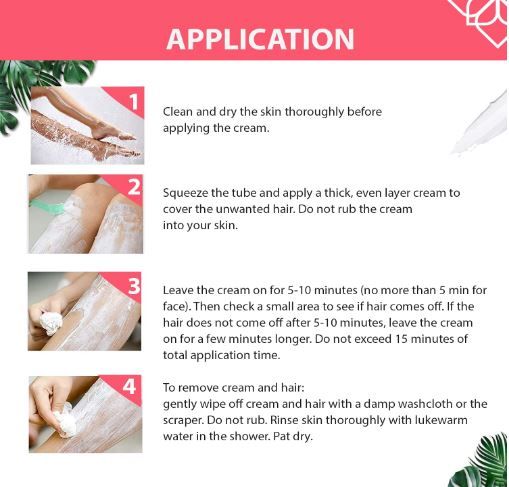 APPLICATION

1

Clean and dry the skin thoroughly before applying the cream.

2

Squeeze the tube and apply a thick, even layer cream to cover the unwanted hair. Do not rub the cream into your skin.

3

Leave the cream on for 5-10 minutes (no more than 5 min for face). Then check a small area to see if hair comes off. If the hair does not come off after 5-10 minutes, leave the cream on for a few minutes longer. Do not exceed 15 minutes of total application time.

4

To remove cream and hair:
gently wipe off cream and hair with a damp washcloth or the scraper. Do not rub. Rinse skin thoroughly with lukewarm water in the shower. Pat dry.