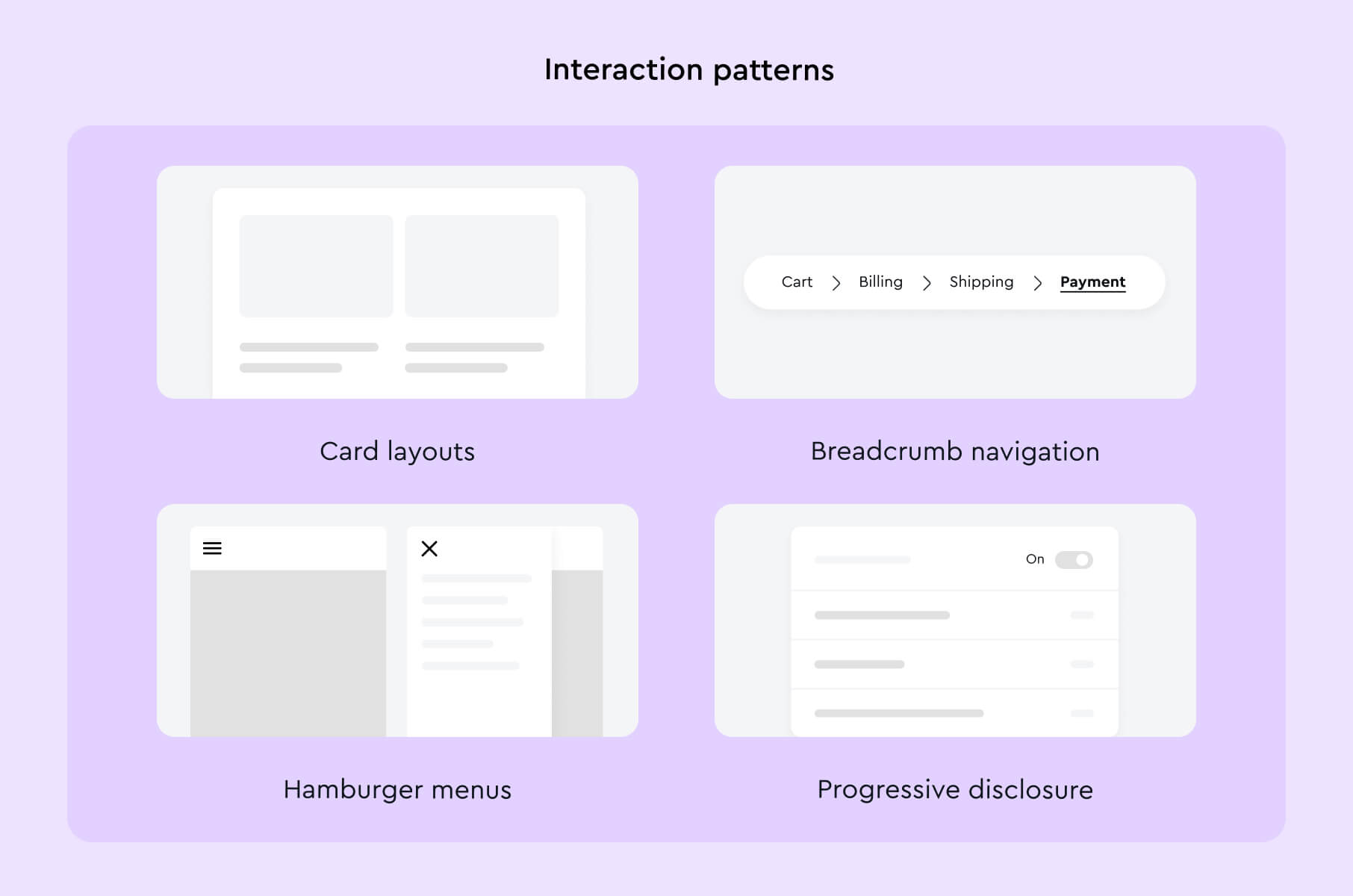 Interaction patterns

Card layouts

Cart > Billing > Shipping > Payment

Breadcrumb navigation

Hamburger menus

On

Progressive disclosure