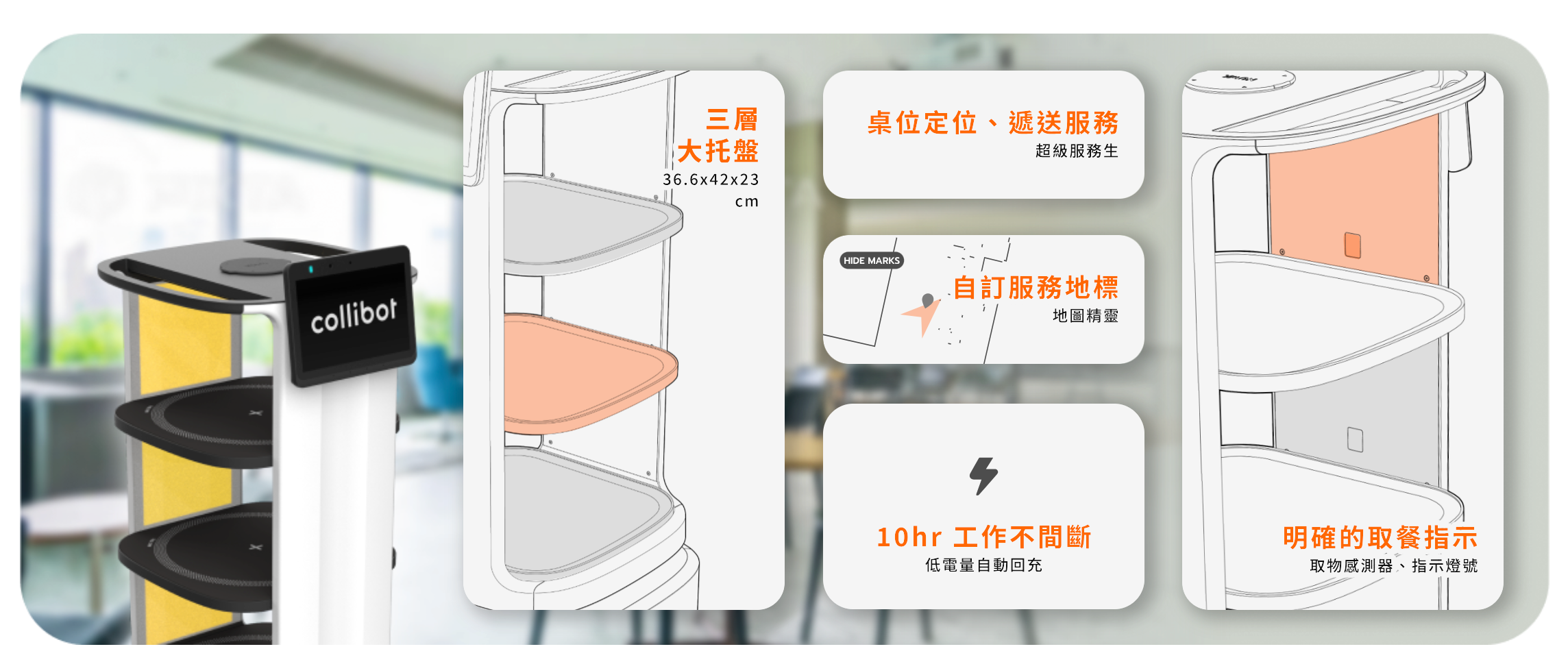 collibot

三層
大托盤
36.6x42x23
cm

桌位定位、遞送服務
超級服務生

HIDE MARKS
自訂服務地標
地圖精靈

10hr 工作不間斷
低電量自動回充

明確的取餐指示
取物感測器、指示燈號