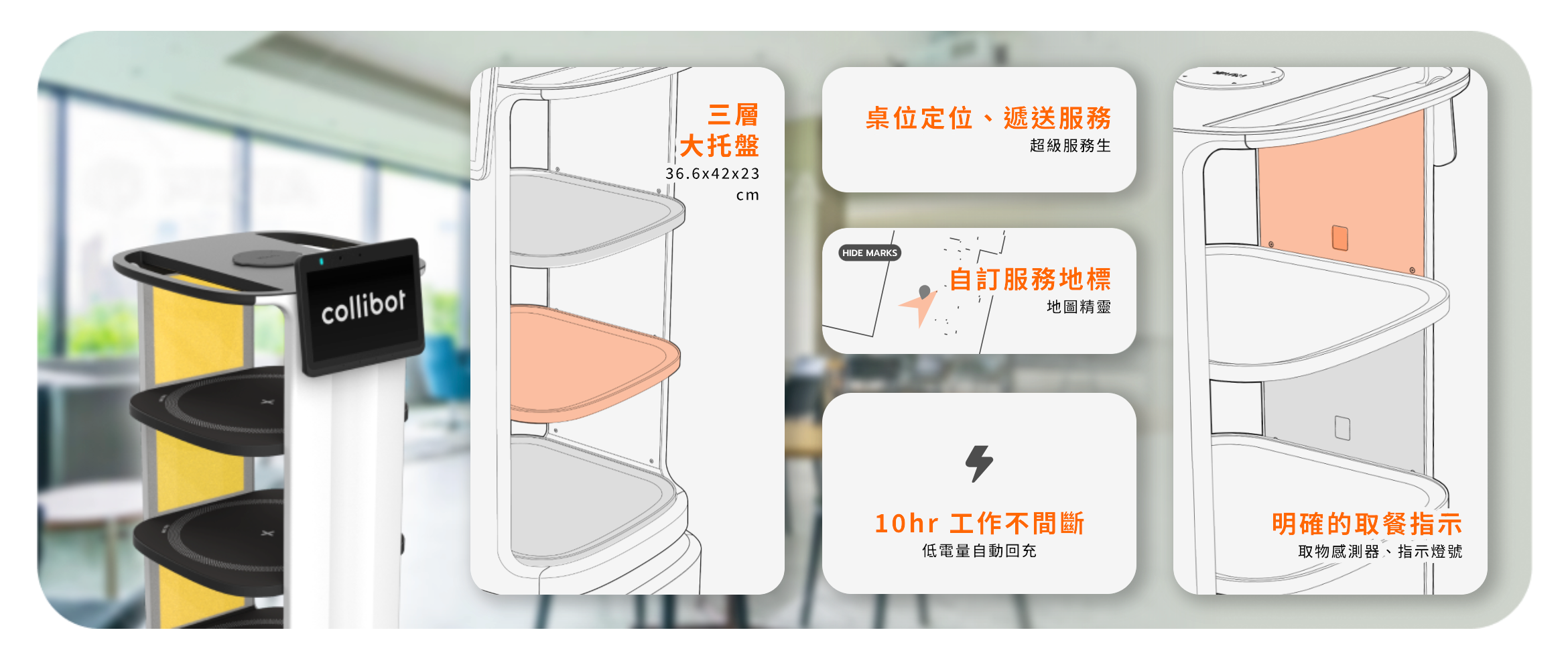 collibot

三層
大托盤
36.6x42x23 cm

桌位定位、遞送服務
超級服務生

HIDE MARKS
自訂服務地標
地圖精靈

10hr 工作不間斷
低電量自動回充

明確的取餐指示
取物感測器、指示燈號