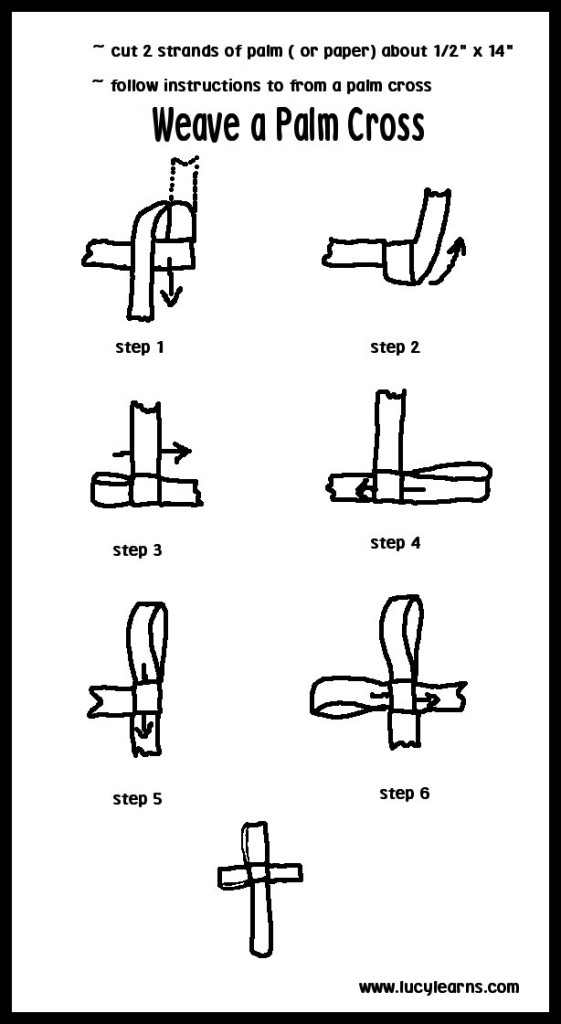 ~ cut 2 strands of palm ( or paper) about 1/2" x 14"

~ follow instructions to from a palm cross

Weave a Palm Cross

step 1

step 2

step 3

step 4

step 5

step 6

www.lucylearns.com