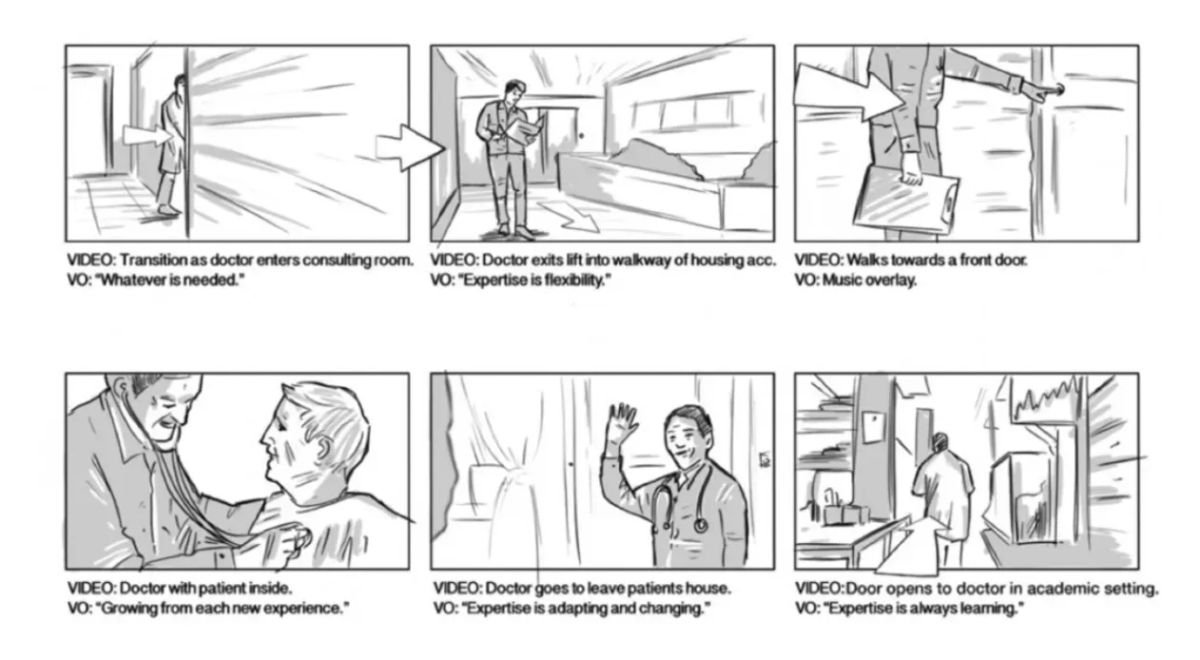 VIDEO: Transition as doctor enters consulting room.
VO: "Whatever is needed."

VIDEO: Doctor exits lift into walkway of housing acc.
VO: "Expertise is flexibility."

VIDEO: Walks towards a front door.
VO: Music overlay.

VIDEO: Doctor with patient inside.
VO: "Growing from each new experience."

VIDEO: Doctor goes to leave patients house.
VO: "Expertise is adapting and changing."

VIDEO:Door opens to doctor in academic setting.
VO: "Expertise is always learning."