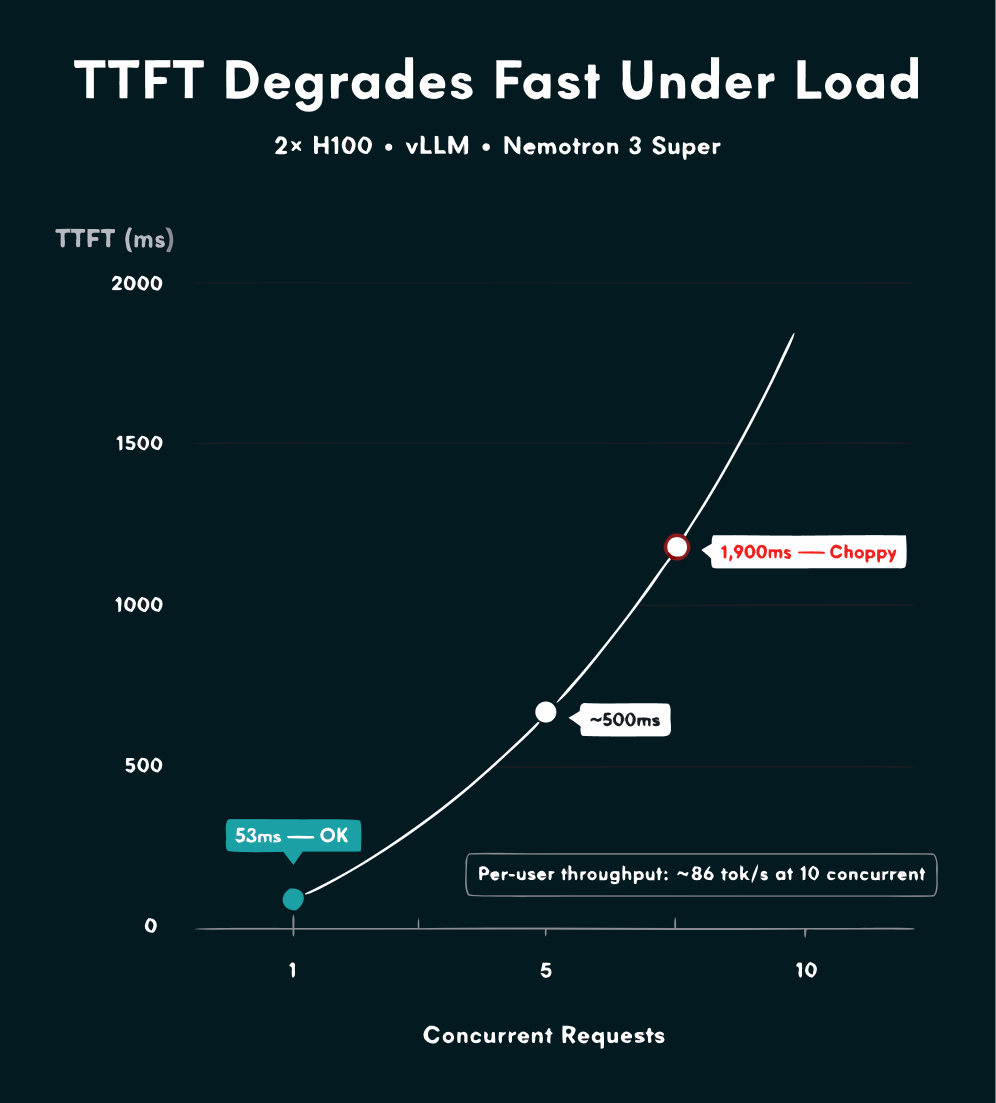 TTFT Degrades Fast Under Load

2× H100 • vLLM • Nemotron 3 Super

TTFT (ms)

2000

1500

1000

500

0

1,900ms — Choppy

~500ms

53ms — OK

Per-user throughput: ~86 tok/s at 10 concurrent

1

5

10

Concurrent Requests