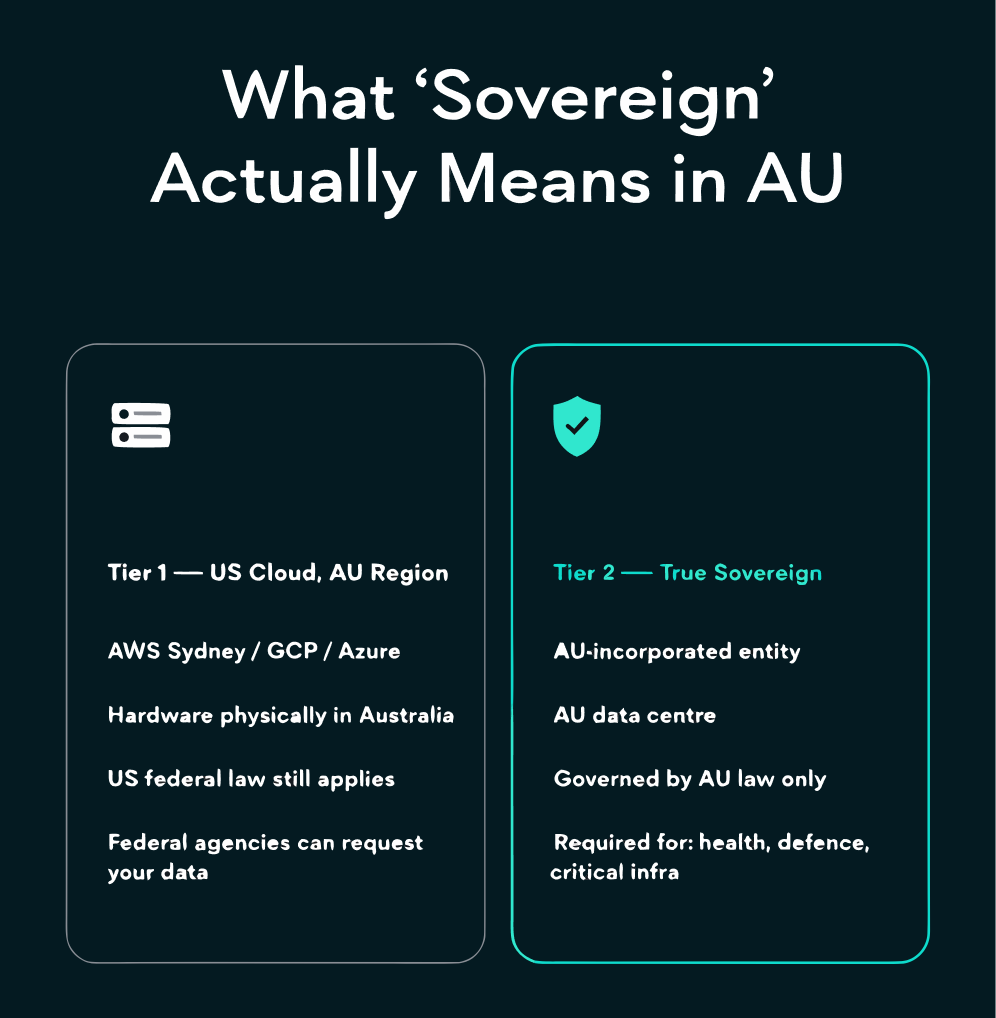 What ‘Sovereign’ Actually Means in AU

Tier 1 — US Cloud, AU Region

AWS Sydney / GCP / Azure

Hardware physically in Australia

US federal law still applies

Federal agencies can request your data

Tier 2 — True Sovereign

AU-incorporated entity

AU data centre

Governed by AU law only

Required for: health, defence, critical infra