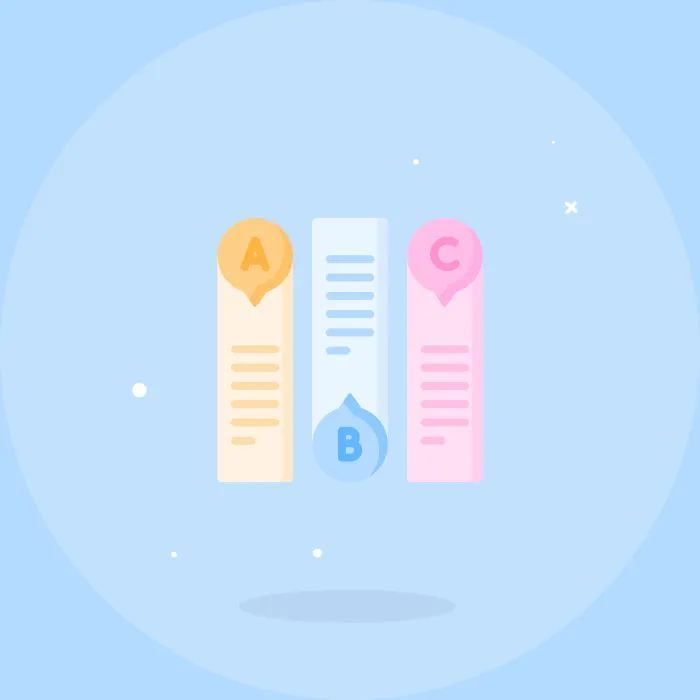 A
B
C