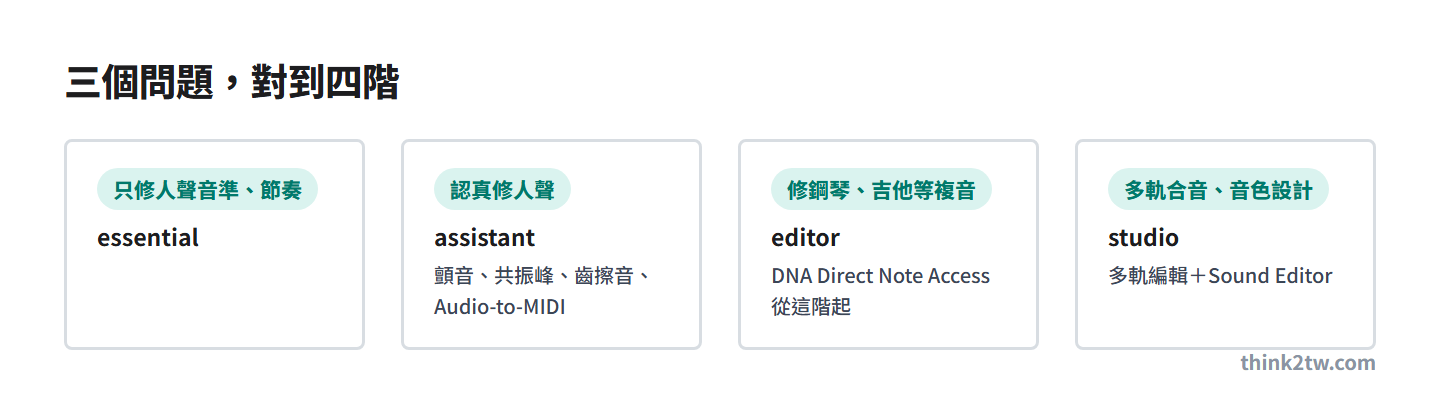 三個問題，對到四階

只修人聲音準、節奏

essential

認真修人聲

assistant

顫音、共振峰、齒擦音、Audio-to-MIDI

修鋼琴、吉他等複音

editor

DNA Direct Note Access 從這階起

多軌合音、音色設計

studio

多軌編輯＋Sound Editor

think2tw.com