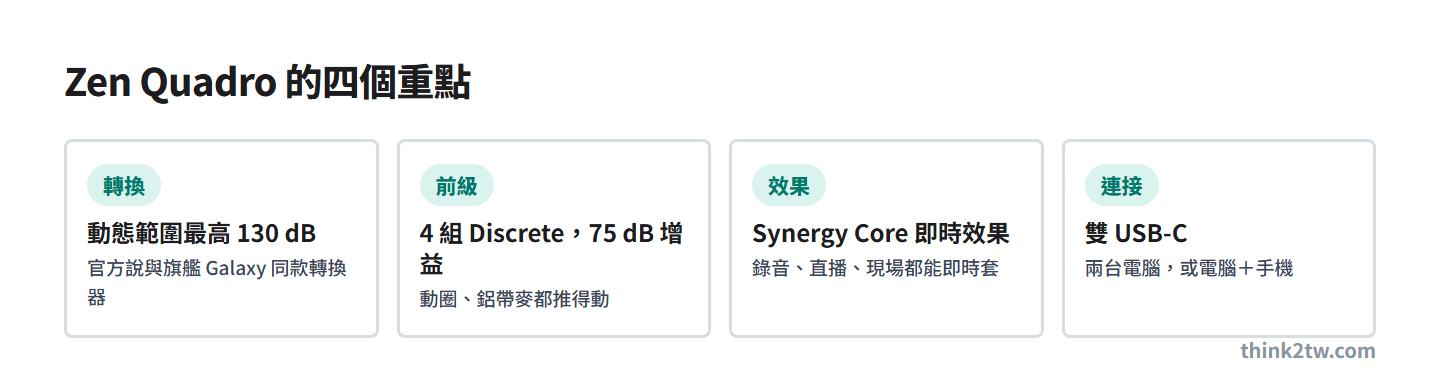 Zen Quadro 的四個重點

轉換
動態範圍最高 130 dB
官方說與旗艦 Galaxy 同款轉換器

前級
4 組 Discrete，75 dB 增益
動圈、鋁帶麥都推得動

效果
Synergy Core 即時效果
錄音、直播、現場都能即時套

連接
雙 USB-C
兩台電腦，或電腦＋手機

think2tw.com