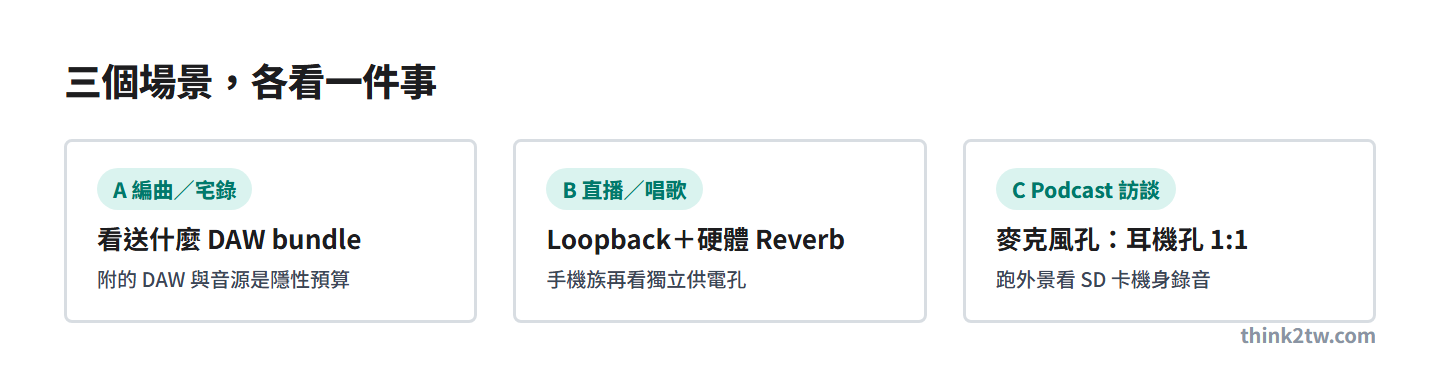 三個場景，各看一件事

A 編曲／宅錄
看送什麼 DAW bundle
附的 DAW 與音源是隱性預算

B 直播／唱歌
Loopback＋硬體 Reverb
手機族再看獨立供電孔

C Podcast 訪談
麥克風孔：耳機孔 1:1
跑外景看 SD 卡機身錄音

think2tw.com