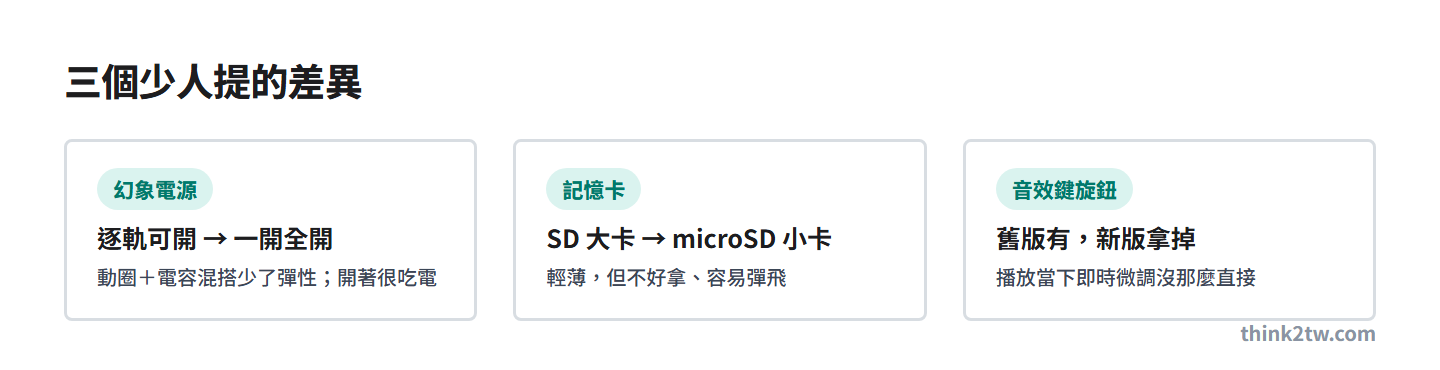 三個少人提的差異

幻象電源

逐軌可開 → 一開全開

動圈＋電容混搭少了彈性；開著很吃電

記憶卡

SD 大卡 → microSD 小卡

輕薄，但不好拿、容易彈飛

音效鍵旋鈕

舊版有，新版拿掉

播放當下即時微調沒那麼直接

think2tw.com